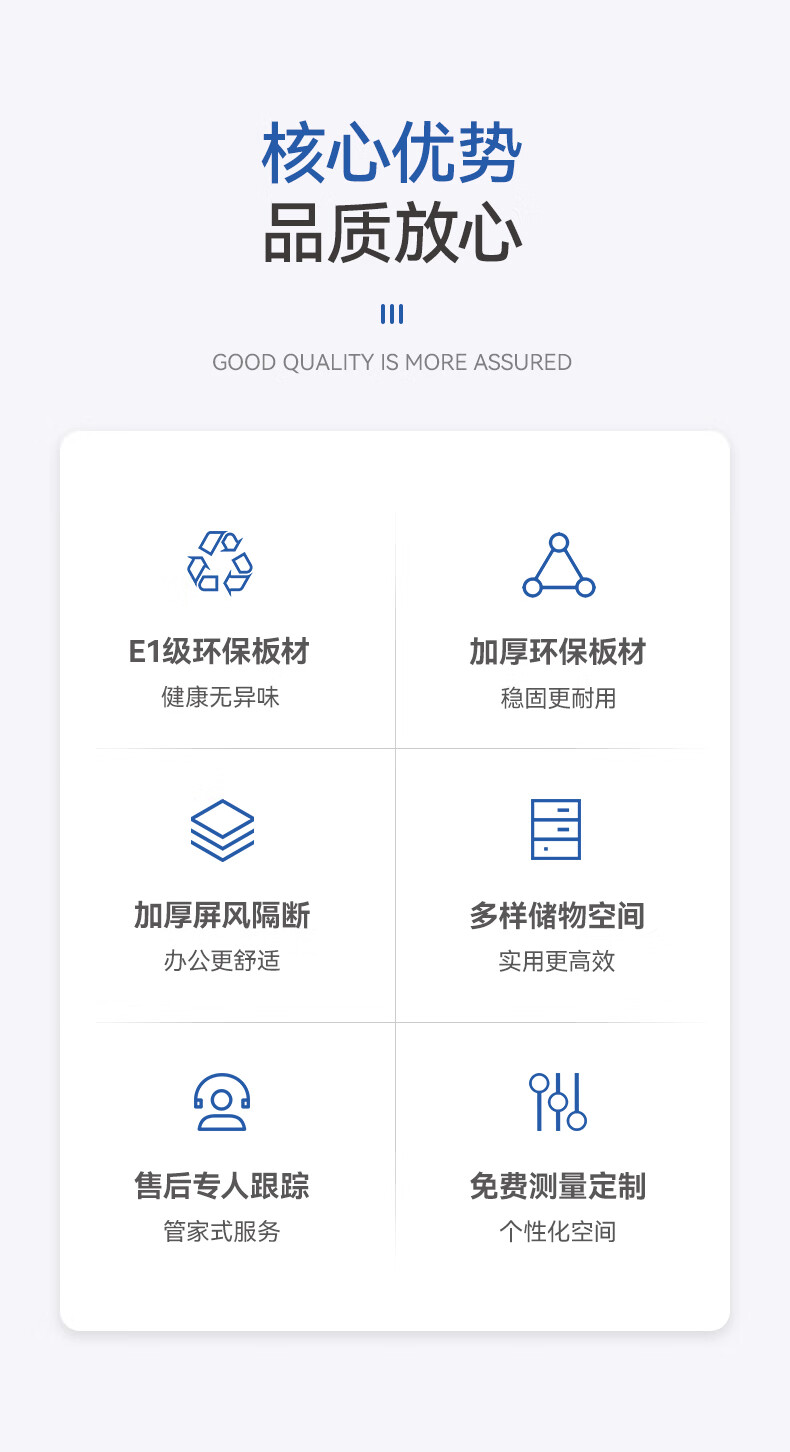 核心优势
品质放心

GOOD QUALITY IS MORE ASSURED

E1级环保板材
健康无异味

加厚环保板材
稳固更耐用

加厚屏风隔断
办公更舒适

多样储物空间
实用更高效

售后专人跟踪
管家式服务

免费测量定制
个性化空间