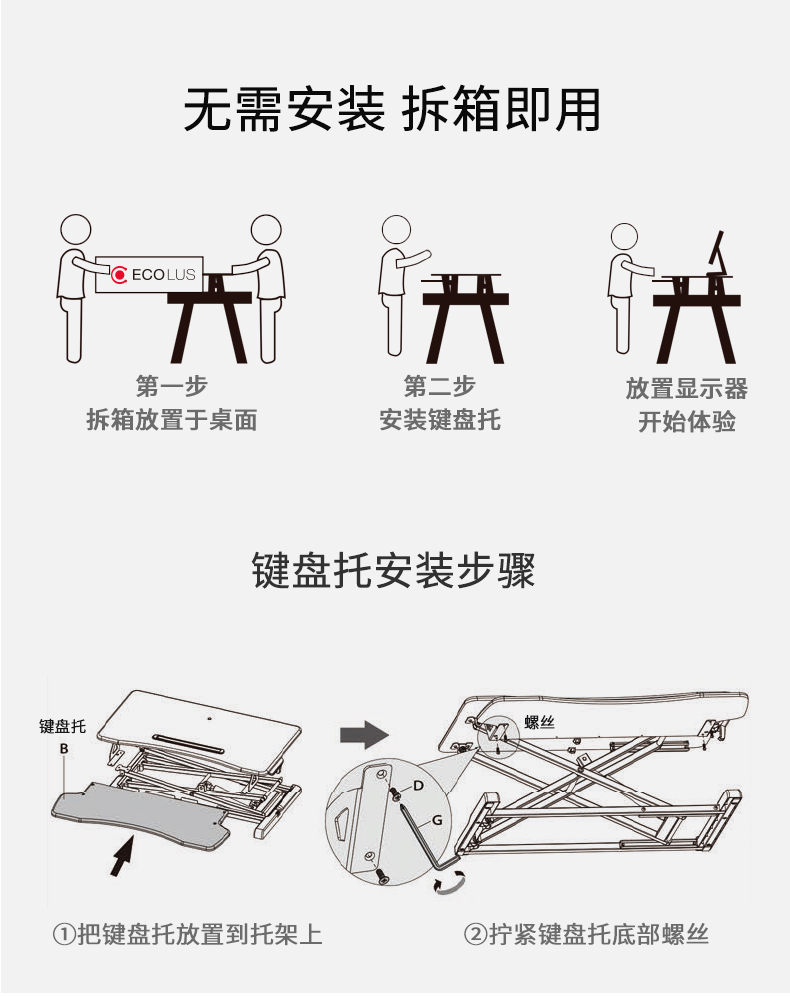 无需安装 拆箱即用

ECOLUS

第一步
拆箱放置于桌面

第二步
安装键盘托

放置显示器
开始体验

键盘托安装步骤

键盘托
B

螺丝
D
G

①把键盘托放置到托架上

②拧紧键盘托底部螺丝