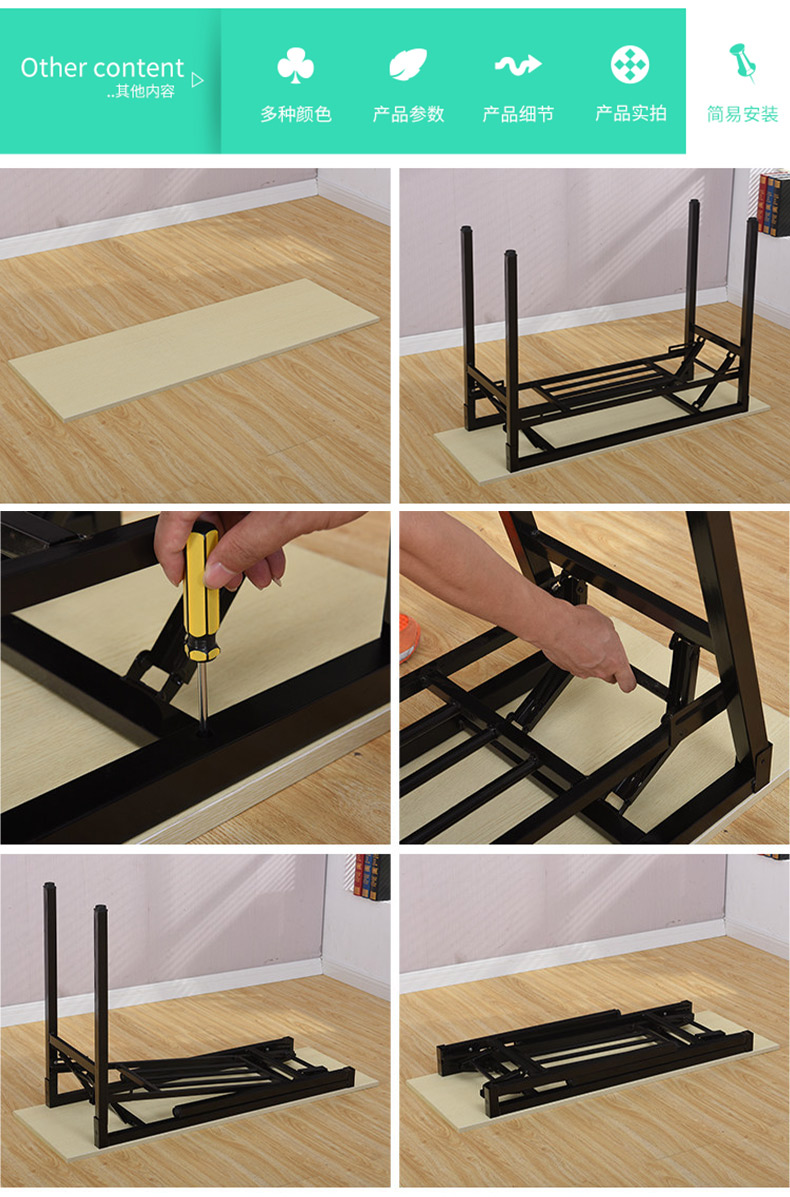 Other content
..其他内容

多种颜色

产品参数

产品细节

产品实拍

简易安装