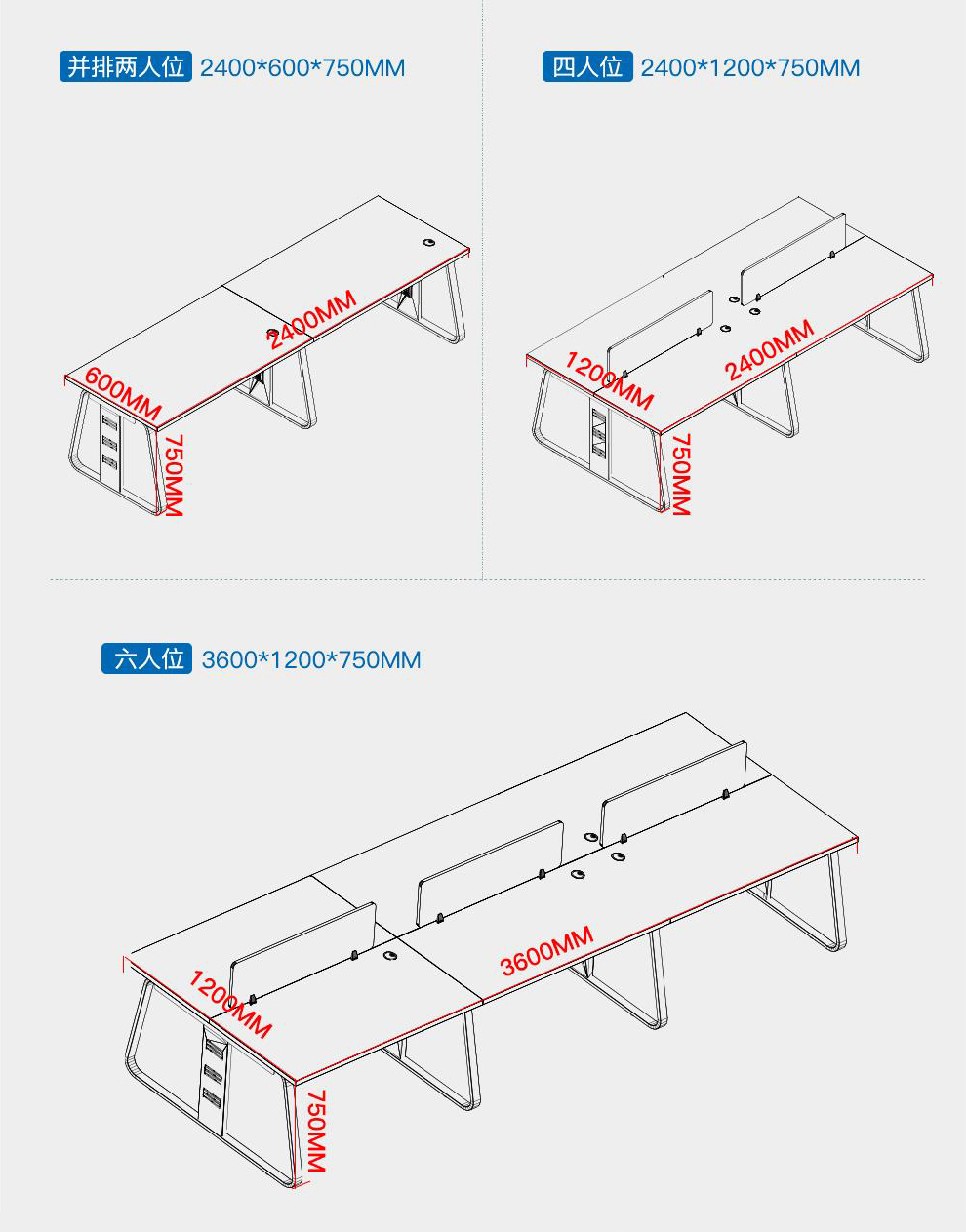 并排两人位 2400*600*750MM

2400MM
600MM
750MM

四人位 2400*1200*750MM

1200MM
2400MM
750MM

六人位 3600*1200*750MM

3600MM
1200MM
750MM