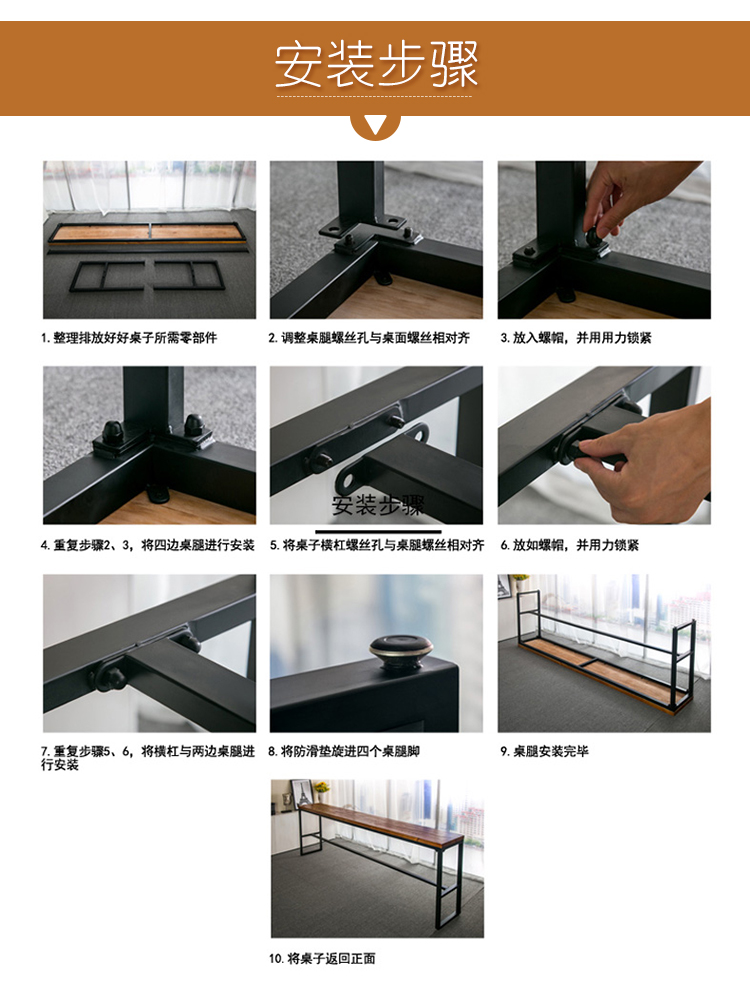 安装步骤

1. 整理排放好好桌子所需零部件

2. 调整桌腿螺丝孔与桌面螺丝相对齐

3. 放入螺帽，并用用力锁紧

4. 重复步骤2、3，将四边桌腿进行安装

安装步骤

5. 将桌子横杠螺丝孔与桌腿螺丝相对齐

6. 放如螺帽，并用力锁紧

7. 重复步骤5、6，将横杠与两边桌腿进行安装

8. 将防滑垫旋进四个桌腿脚

9. 桌腿安装完毕

10. 将桌子返回正面