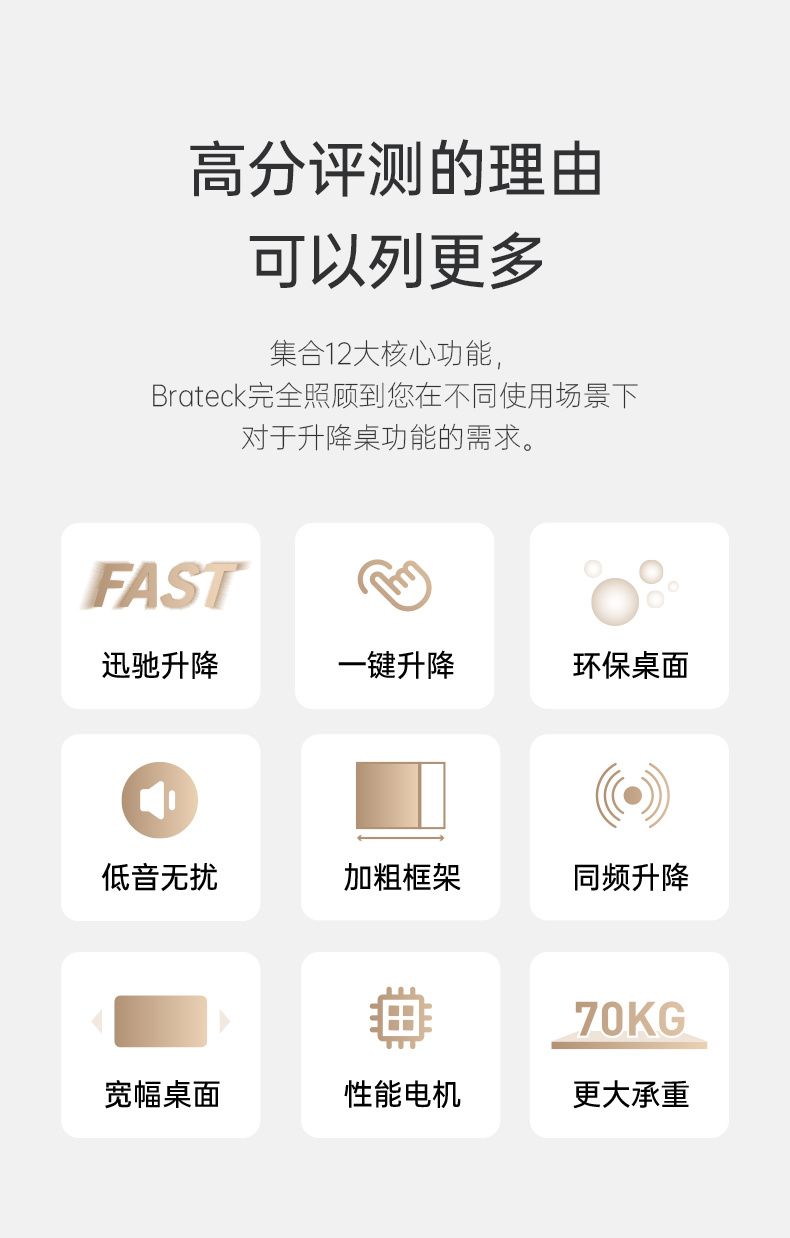 高分评测的理由
可以列更多

集合12大核心功能，
Brateck完全照顾到您在不同使用场景下
对于升降桌功能的需求。

FAST
迅驰升降

一键升降

环保桌面

低音无扰

加粗框架

同频升降

宽幅桌面

性能电机

70KG
更大承重