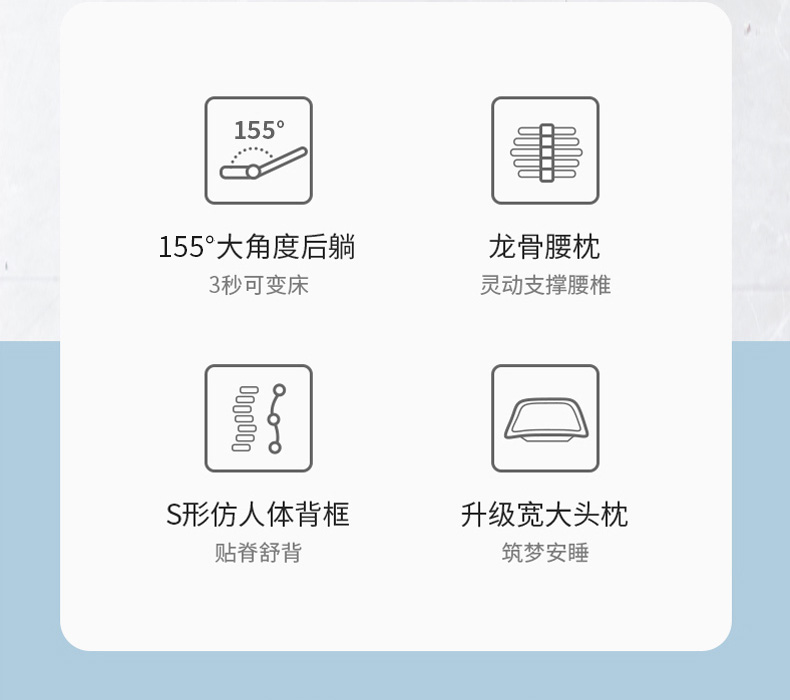 155°

155°大角度后躺
3秒可变床

龙骨腰枕
灵动支撑腰椎

S形仿人体背框
贴脊舒背

升级宽大头枕
筑梦安睡