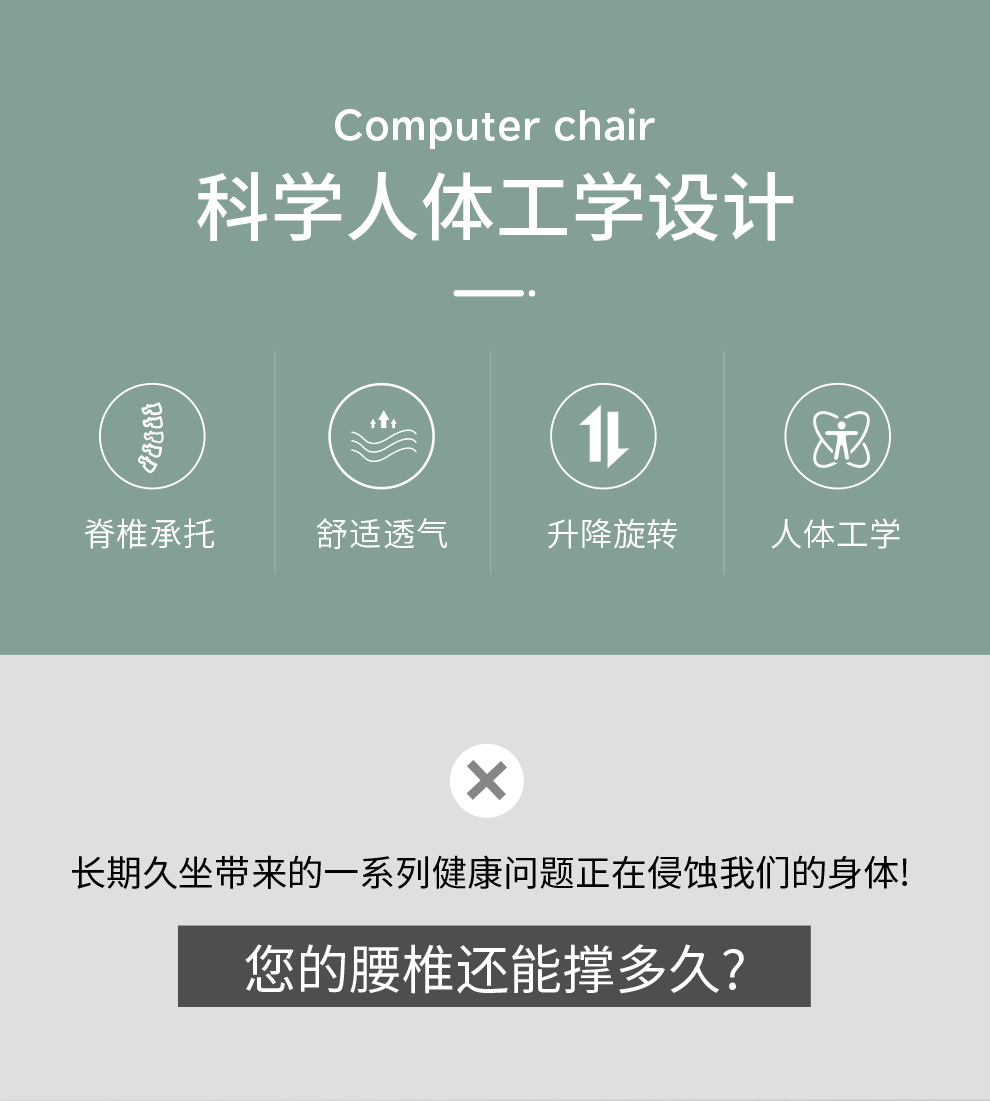 Computer chair
科学人体工学设计

脊椎承托

舒适透气

升降旋转

人体工学

长期久坐带来的一系列健康问题正在侵蚀我们的身体!

您的腰椎还能撑多久?