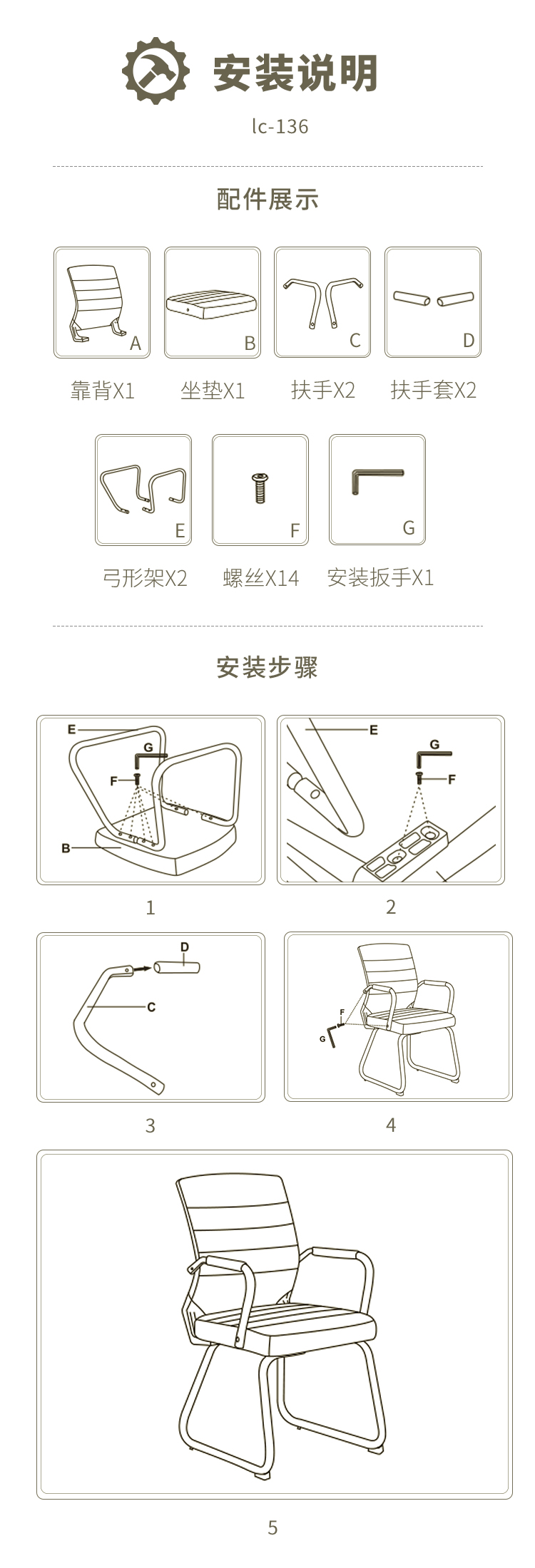 安装说明

lc-136

配件展示

A
靠背X1

B
坐垫X1

C
扶手X2

D
扶手套X2

E
弓形架X2

F
螺丝X14

G
安装扳手X1

安装步骤

E
G
F
B

1

E
G
F

2

D
C

3

F
G

4

5