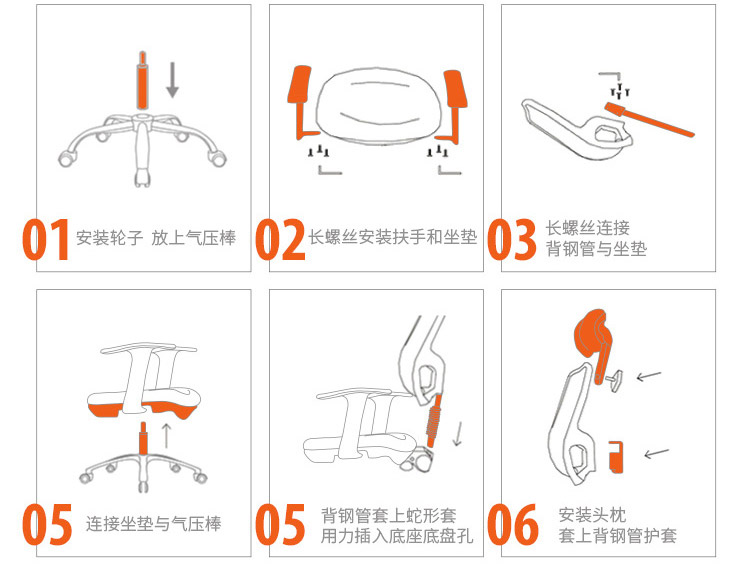 01 安装轮子 放上气压棒

02 长螺丝安装扶手和坐垫

03 长螺丝连接 背钢管与坐垫

05 连接坐垫与气压棒

05 背钢管套上蛇形套 用力插入底座底盘孔

06 安装头枕 套上背钢管护套