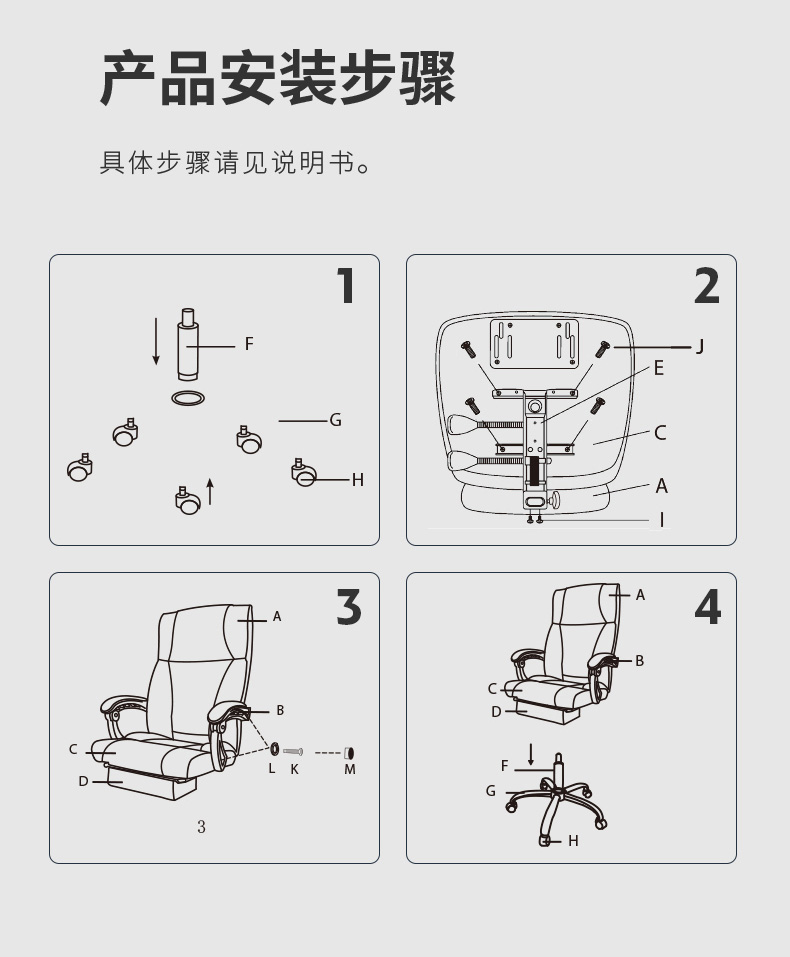 产品安装步骤

具体步骤请见说明书。

1

F

G

H

2

J

E

C

A

I

3

A

B

C

D

L

K

M

3

4

A

B

C

D

F

G

H