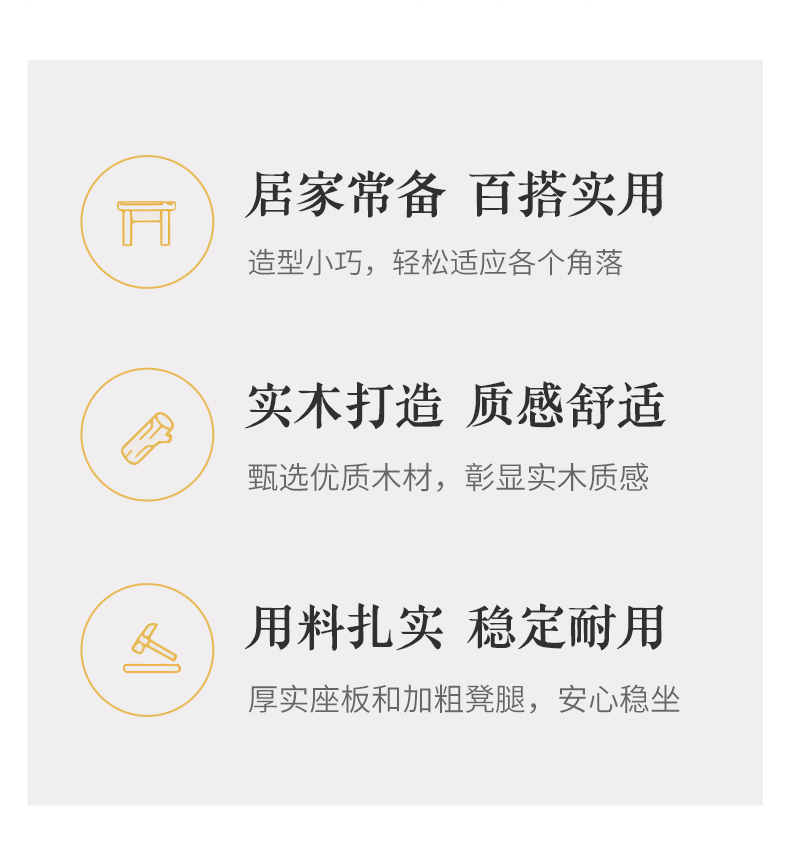 居家常备 百搭实用

造型小巧，轻松适应各个角落

实木打造 质感舒适

甄选优质木材，彰显实木质感

用料扎实 稳定耐用

厚实座板和加粗凳腿，安心稳坐