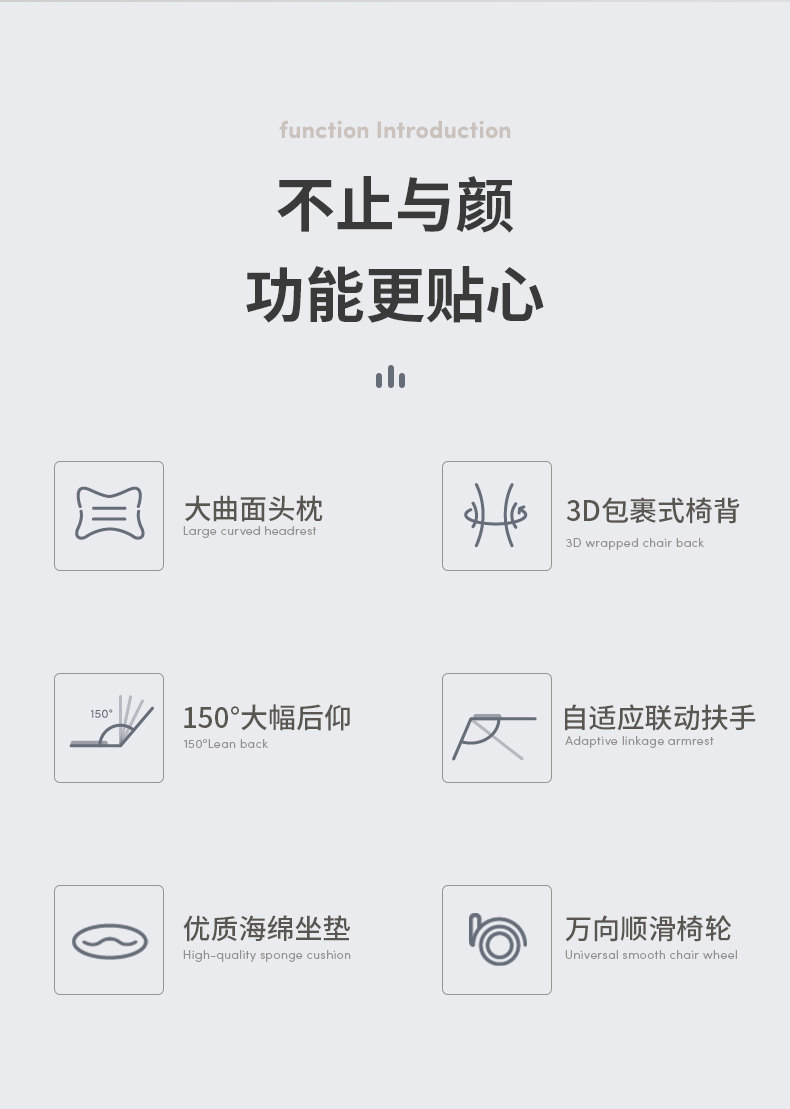 function Introduction

不止与颜

功能更贴心

大曲面头枕
Large curved headrest

3D包裹式椅背
3D wrapped chair back

150°

150°大幅后仰
150°Lean back

自适应联动扶手
Adaptive linkage armrest

优质海绵坐垫
High-quality sponge cushion

万向顺滑椅轮
Universal smooth chair wheel