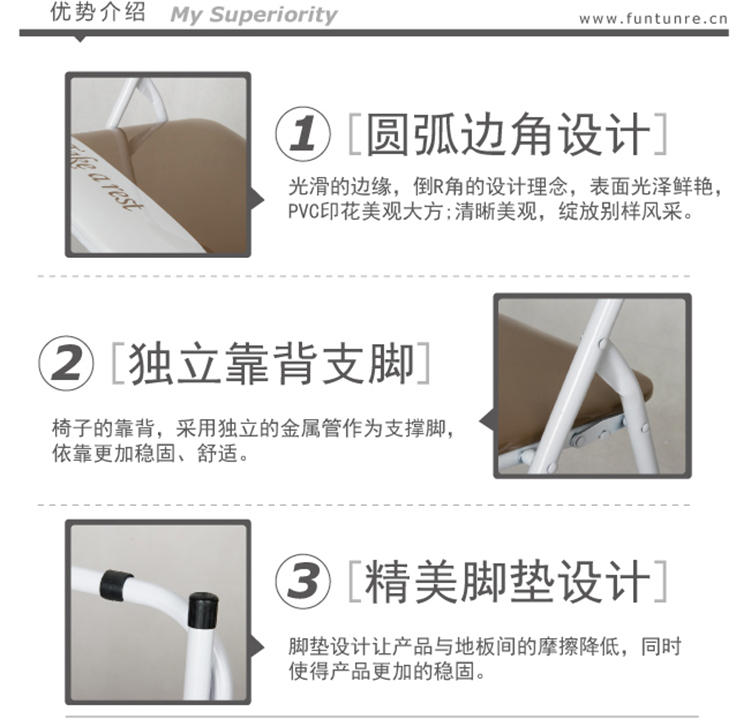 优势介绍 My Superiority

www.funtunre.cn

Take a rest

1 [圆弧边角设计]

光滑的边缘，倒R角的设计理念，表面光泽鲜艳，PVC印花美观大方;清晰美观，绽放别样风采。

2 [独立靠背支脚]

椅子的靠背，采用独立的金属管作为支撑脚，依靠更加稳固、舒适。

3 [精美脚垫设计]

脚垫设计让产品与地板间的摩擦降低，同时使得产品更加的稳固。