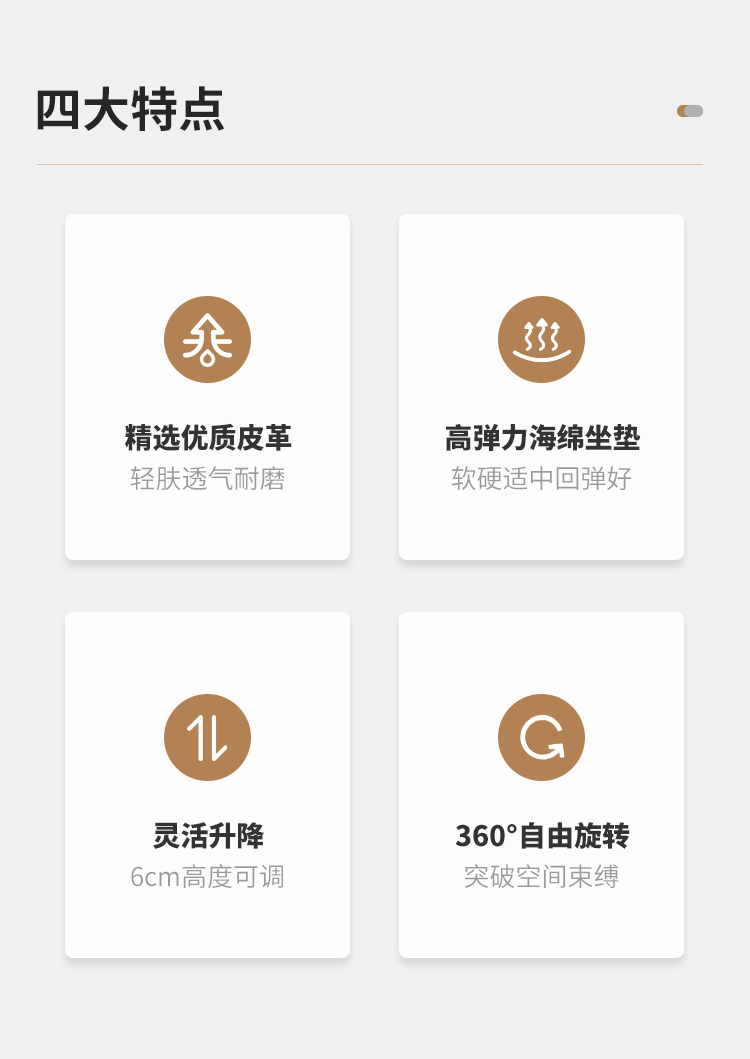 四大特点

精选优质皮革
轻肤透气耐磨

高弹力海绵坐垫
软硬适中回弹好

灵活升降
6cm高度可调

360°自由旋转
突破空间束缚