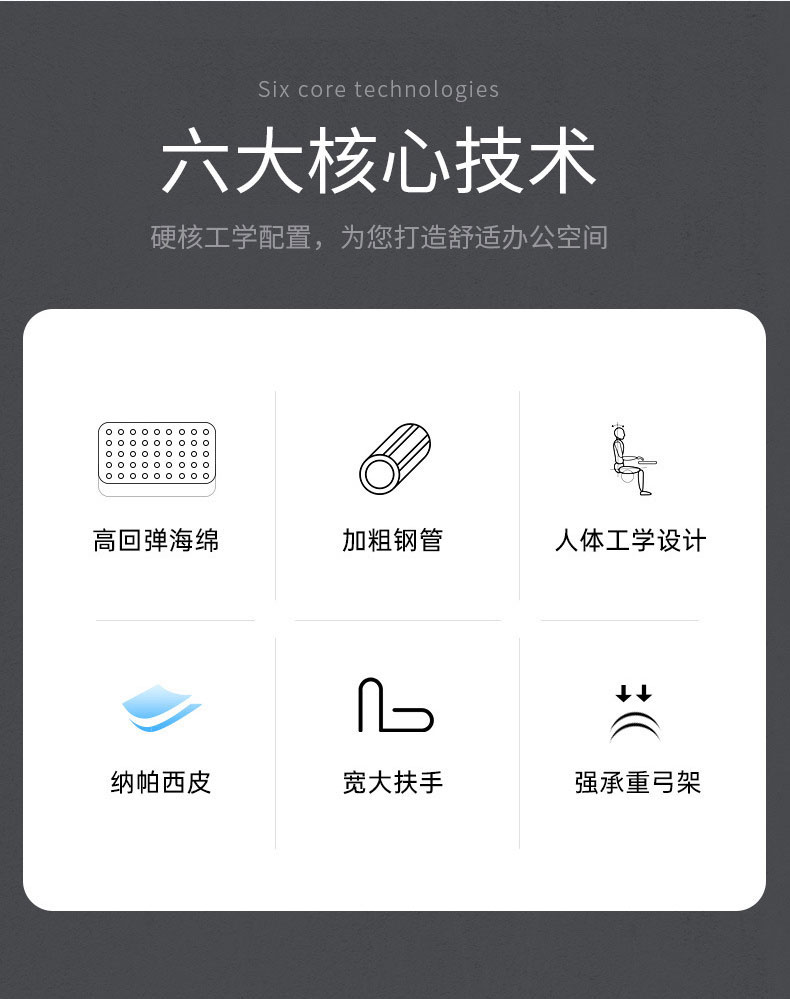 Six core technologies

六大核心技术

硬核工学配置，为您打造舒适办公空间

高回弹海绵

加粗钢管

人体工学设计

纳帕西皮

宽大扶手

强承重弓架