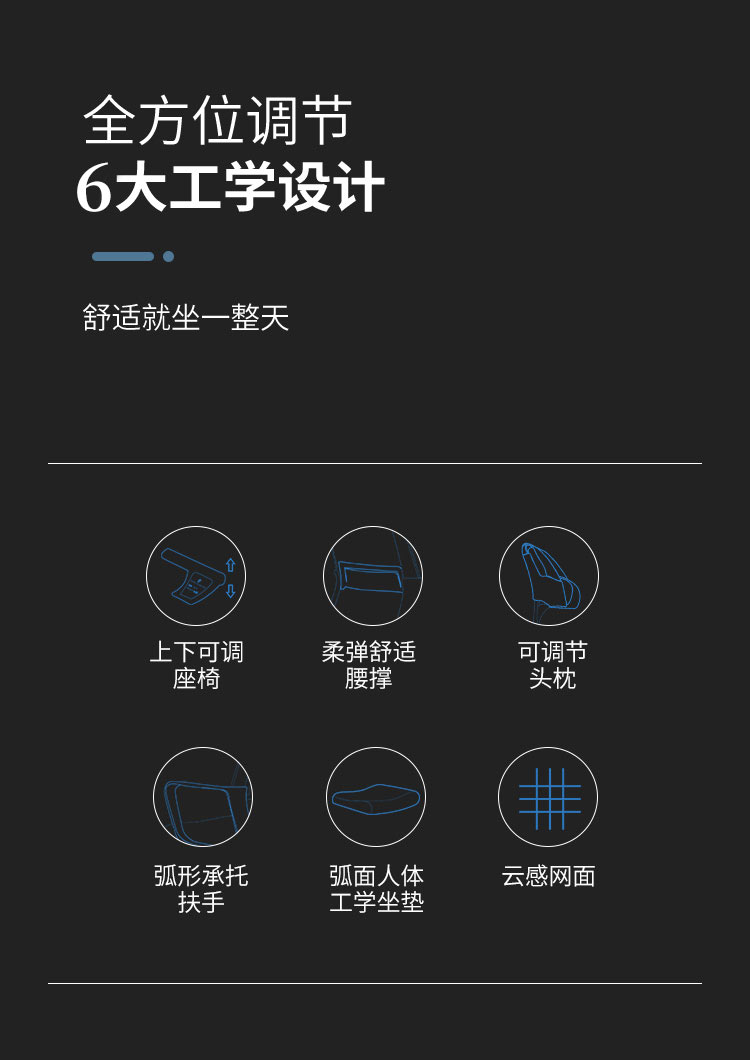 全方位调节
6大工学设计

舒适就坐一整天

上下可调
座椅

柔弹舒适
腰撑

可调节
头枕

弧形承托
扶手

弧面人体
工学坐垫

云感网面