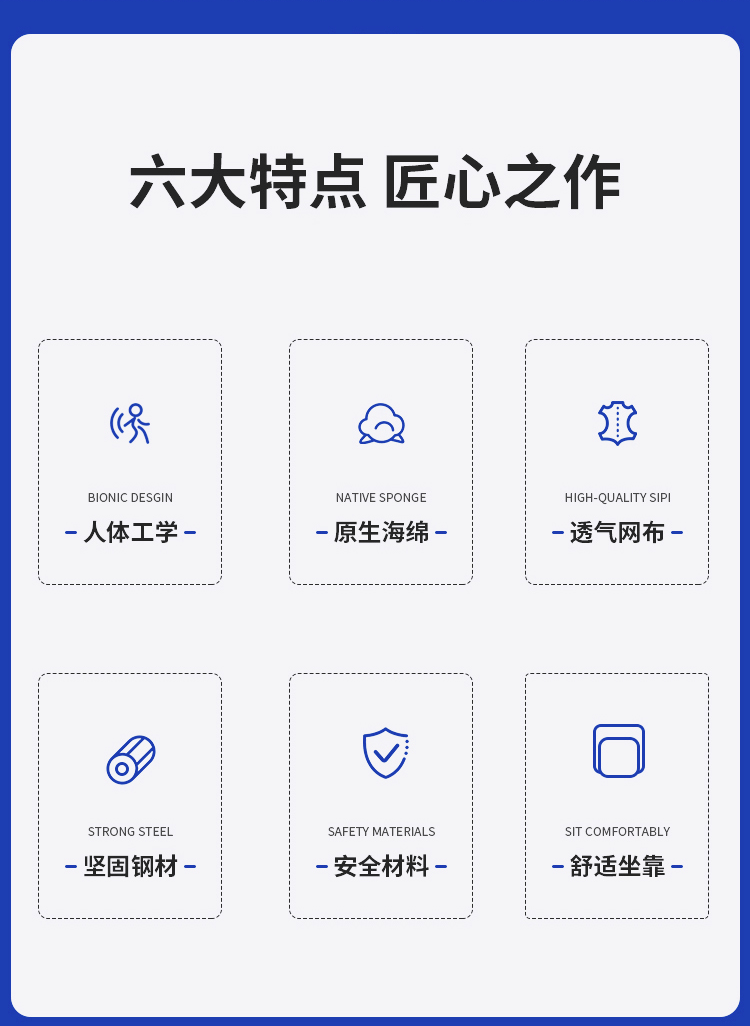 六大特点 匠心之作

BIONIC DESGIN
- 人体工学 -

NATIVE SPONGE
- 原生海绵 -

HIGH-QUALITY SIPI
- 透气网布 -

STRONG STEEL
- 坚固钢材 -

SAFETY MATERIALS
- 安全材料 -

SIT COMFORTABLY
- 舒适坐靠 -