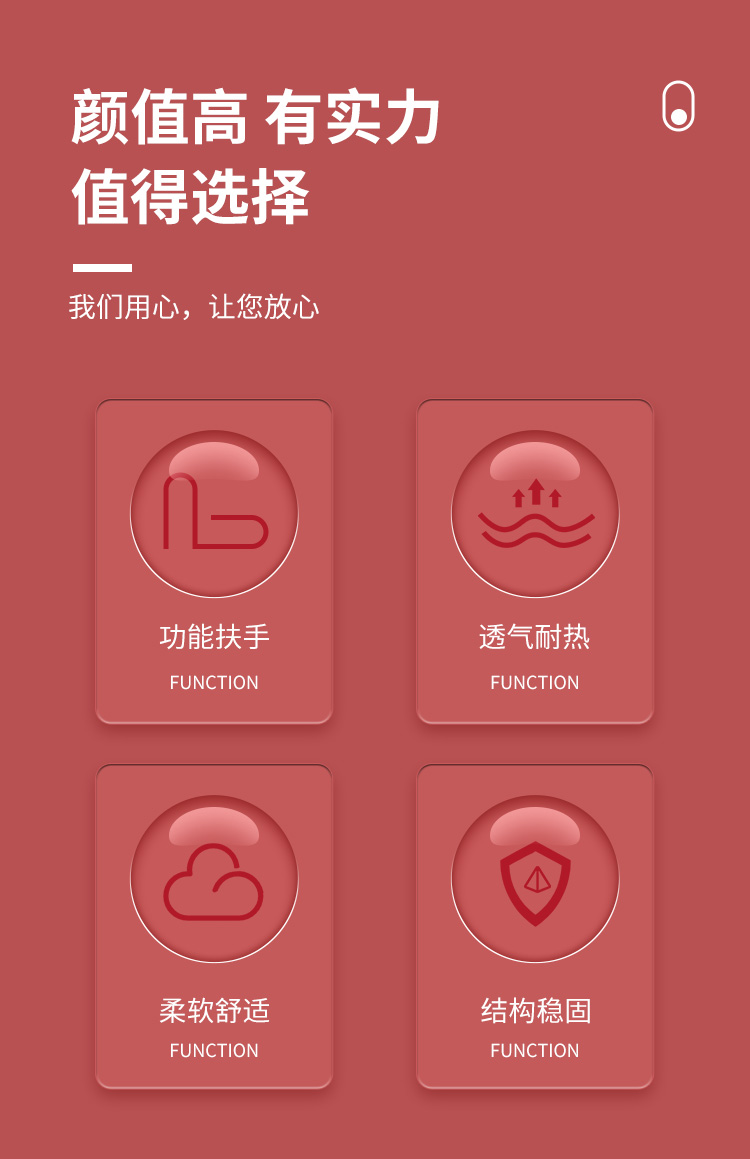 颜值高 有实力
值得选择

我们用心，让您放心

功能扶手
FUNCTION

透气耐热
FUNCTION

柔软舒适
FUNCTION

结构稳固
FUNCTION