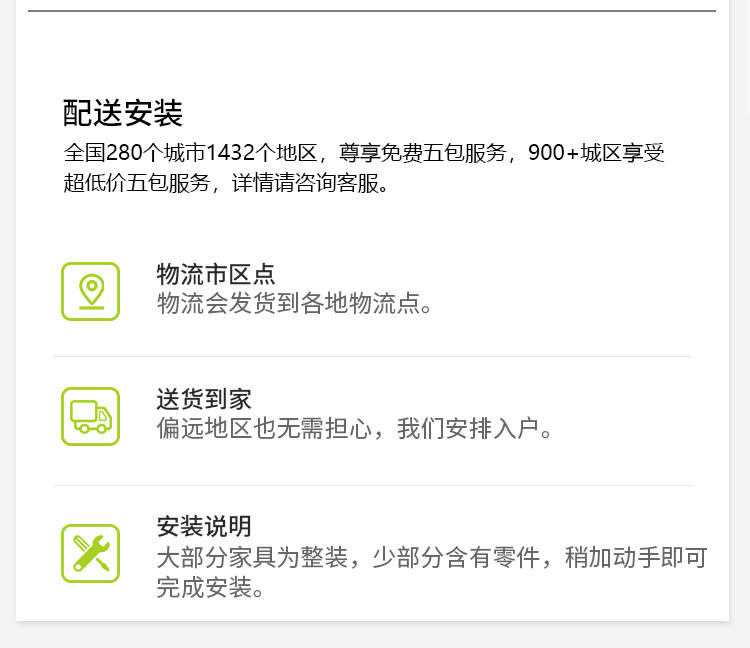 配送安装

全国280个城市1432个地区，尊享免费五包服务，900+城区享受超低价五包服务，详情请咨询客服。

物流市区点
物流会发货到各地物流点。

送货到家
偏远地区也无需担心，我们安排入户。

安装说明
大部分家具为整装，少部分含有零件，稍加动手即可完成安装。