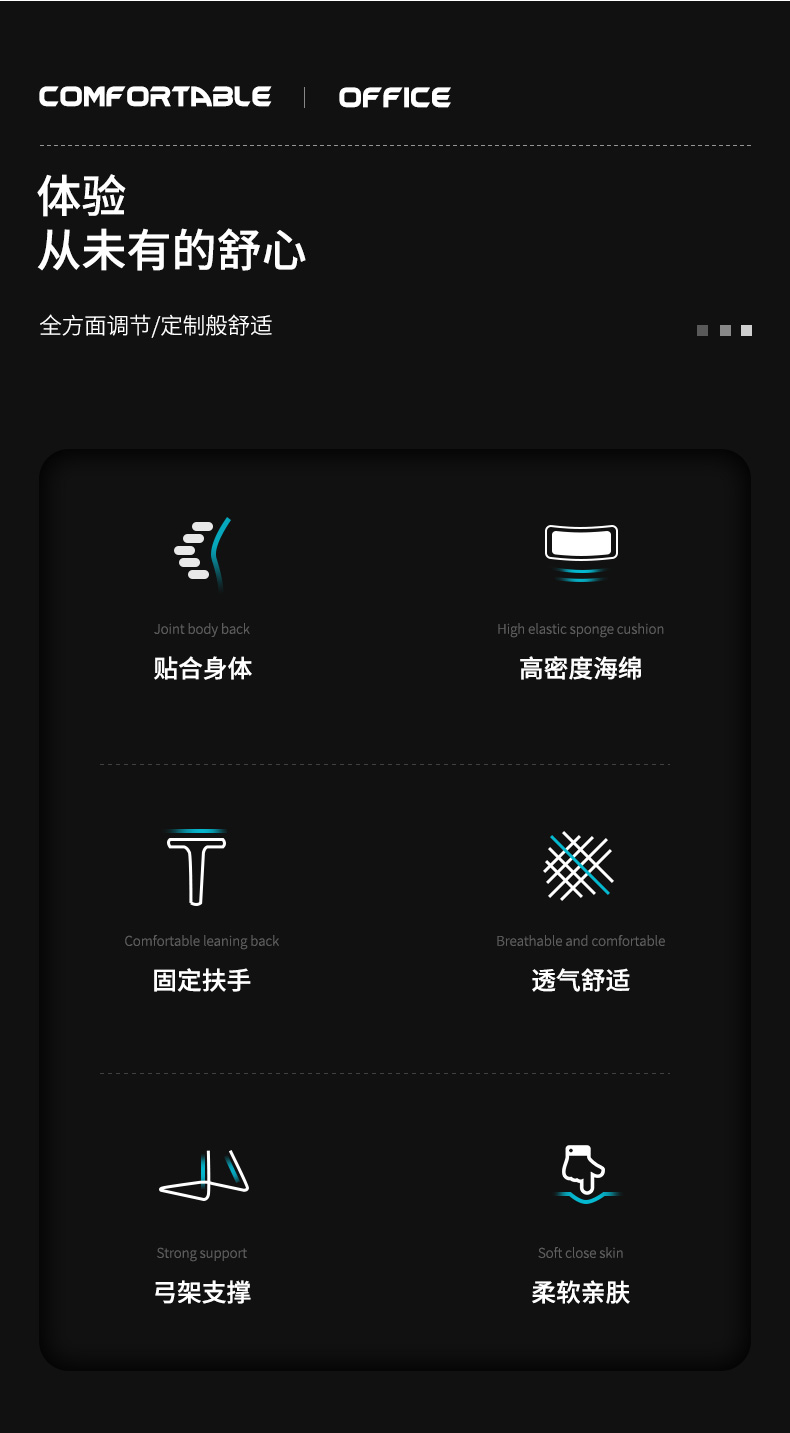 COMFORTABLE | OFFICE

体验
从未有的舒心

全方面调节/定制般舒适

Joint body back
贴合身体

High elastic sponge cushion
高密度海绵

Comfortable leaning back
固定扶手

Breathable and comfortable
透气舒适

Strong support
弓架支撑

Soft close skin
柔软亲肤