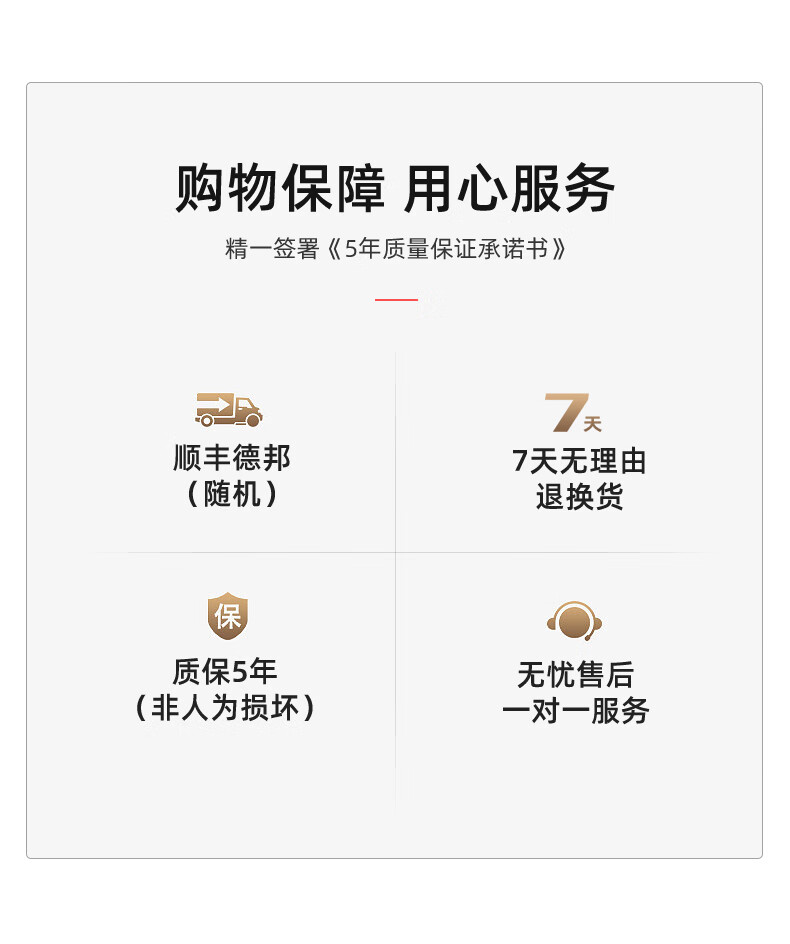 购物保障 用心服务

精一签署《5年质量保证承诺书》

顺丰德邦
（随机）

7天

7天无理由
退换货

保

质保5年
（非人为损坏）

无忧售后
一对一服务