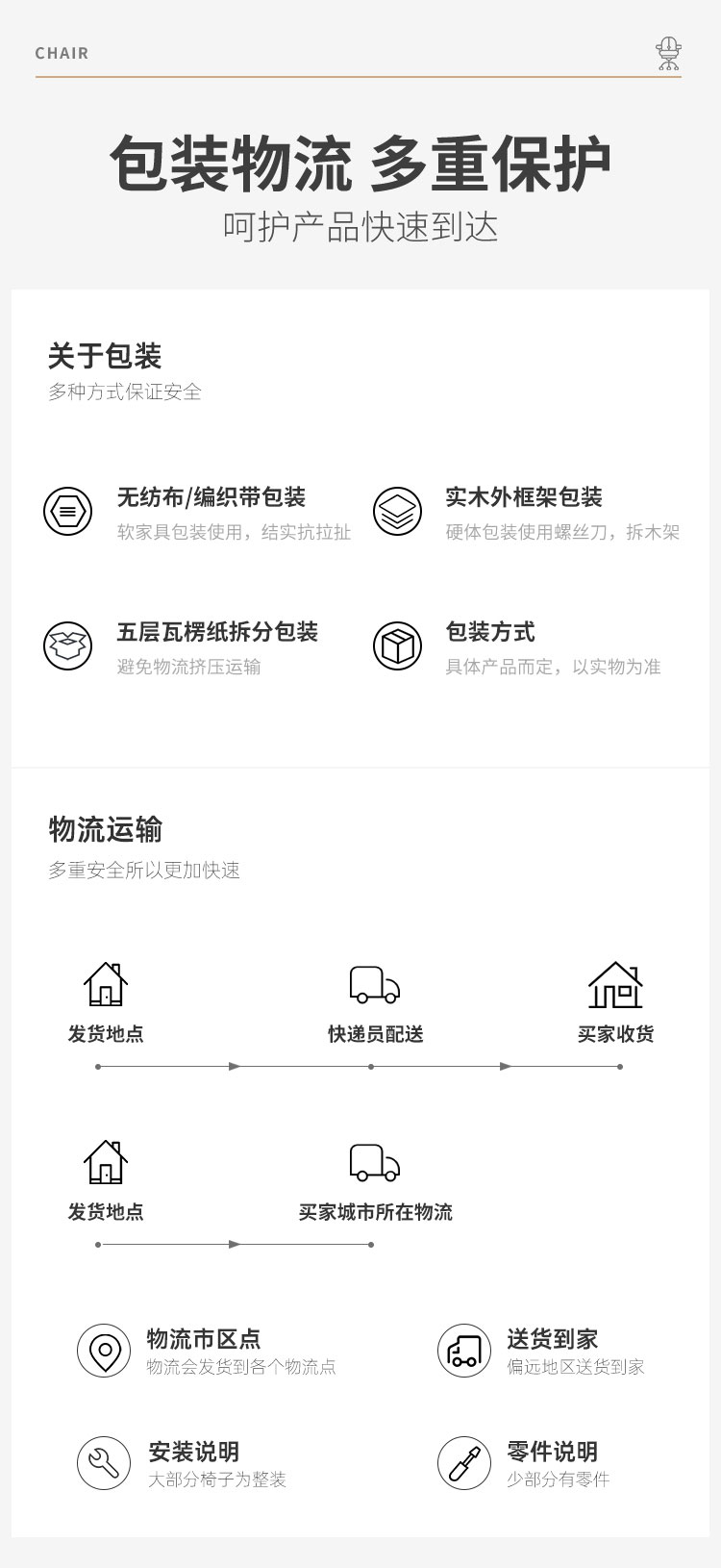 CHAIR

包装物流 多重保护

呵护产品快速到达

关于包装

多种方式保证安全

无纺布/编织带包装

软家具包装使用，结实抗拉扯

实木外框架包装

硬体包装使用螺丝刀，拆木架

五层瓦楞纸拆分包装

避免物流挤压运输

包装方式

具体产品而定，以实物为准

物流运输

多重安全所以更加快速

发货地点

快递员配送

买家收货

发货地点

买家城市所在物流

物流市区点

物流会发货到各个物流点

送货到家

偏远地区送货到家

安装说明

大部分椅子为整装

零件说明

少部分有零件