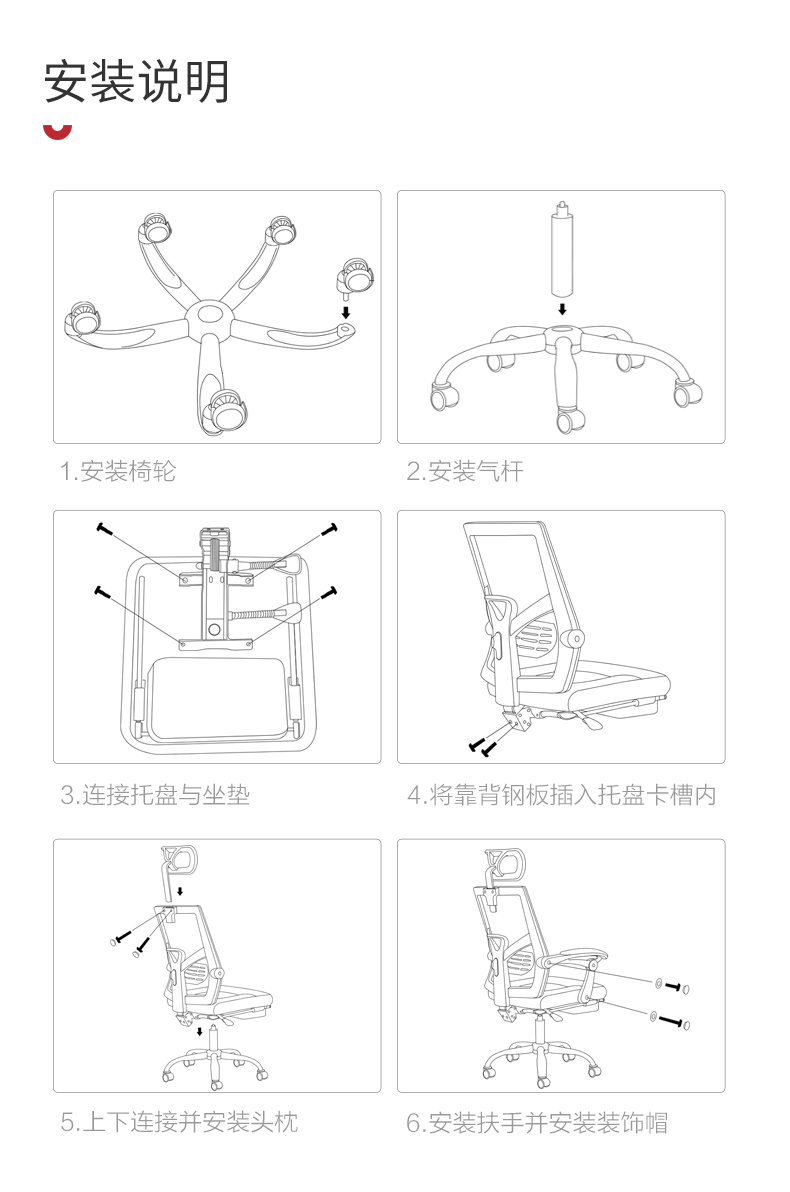 安装说明

1.安装椅轮

2.安装气杆

3.连接托盘与坐垫

4.将靠背钢板插入托盘卡槽内

5.上下连接并安装头枕

6.安装扶手并安装装饰帽