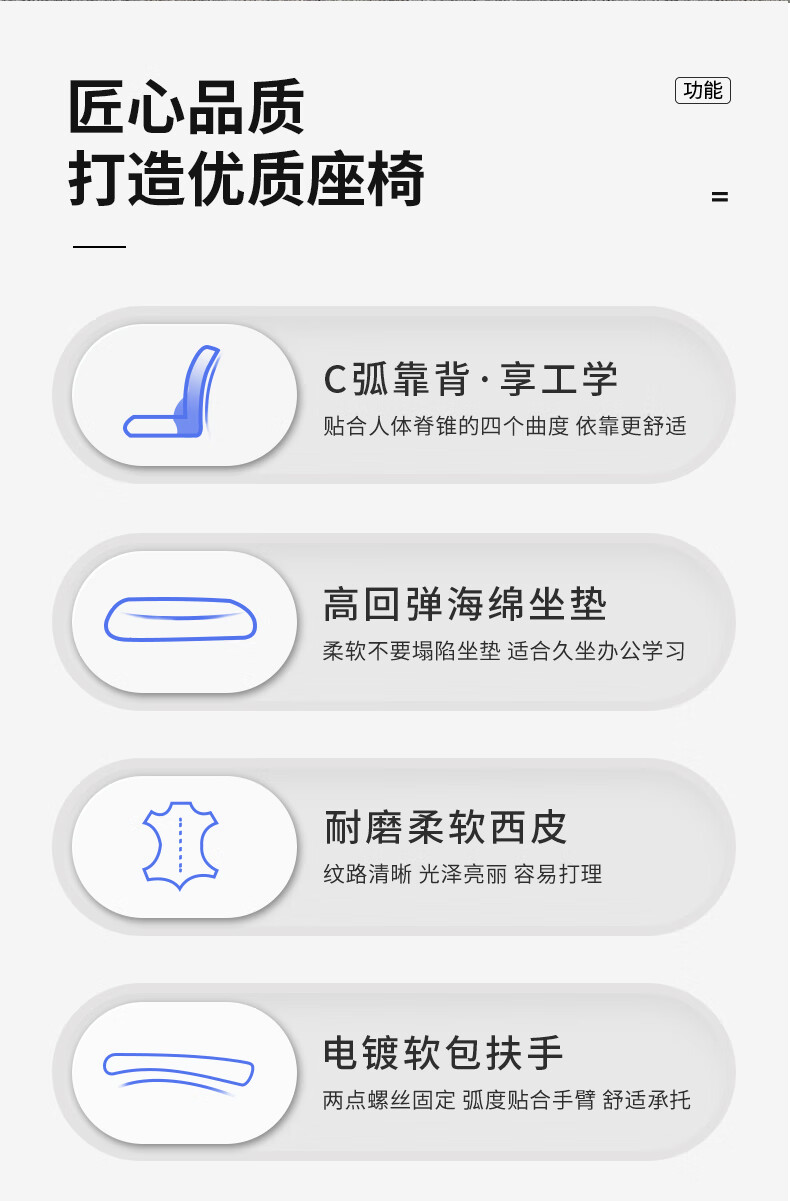 匠心品质
打造优质座椅

功能

C弧靠背·享工学
贴合人体脊锥的四个曲度 依靠更舒适

高回弹海绵坐垫
柔软不要塌陷坐垫 适合久坐办公学习

耐磨柔软西皮
纹路清晰 光泽亮丽 容易打理

电镀软包扶手
两点螺丝固定 弧度贴合手臂 舒适承托