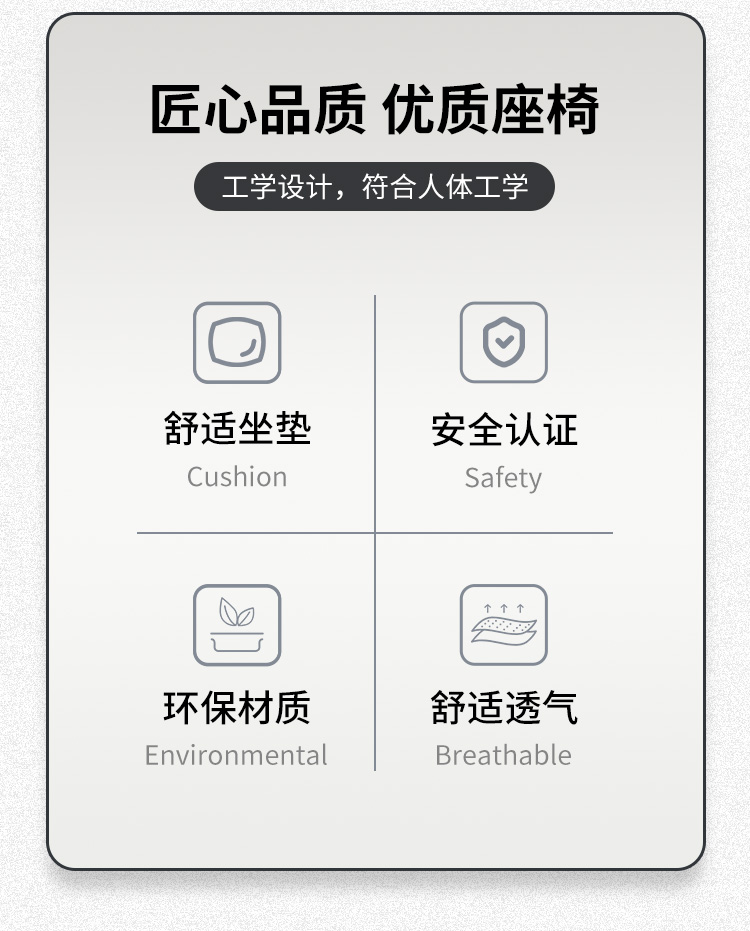 匠心品质 优质座椅

工学设计，符合人体工学

舒适坐垫
Cushion

安全认证
Safety

环保材质
Environmental

舒适透气
Breathable