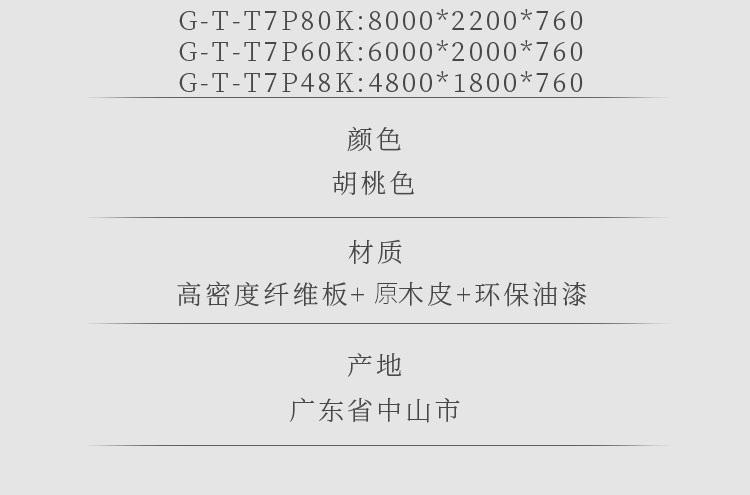 G-T-T7P80K:8000*2200*760
G-T-T7P60K:6000*2000*760
G-T-T7P48K:4800*1800*760

颜色
胡桃色

材质
高密度纤维板+原木皮+环保油漆

产地
广东省中山市