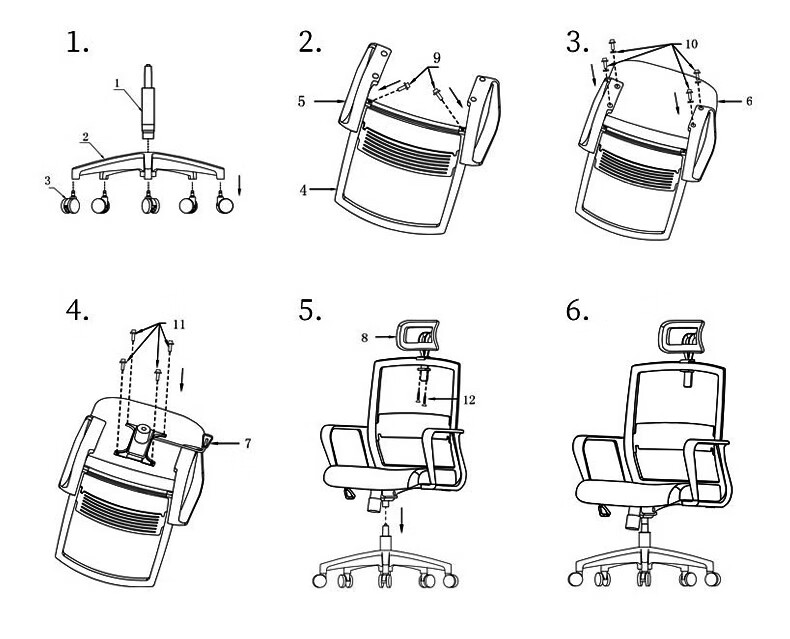 1.
1
2
3

2.
9
5
4

3.
10
6

4.
11
7

5.
8
12

6.