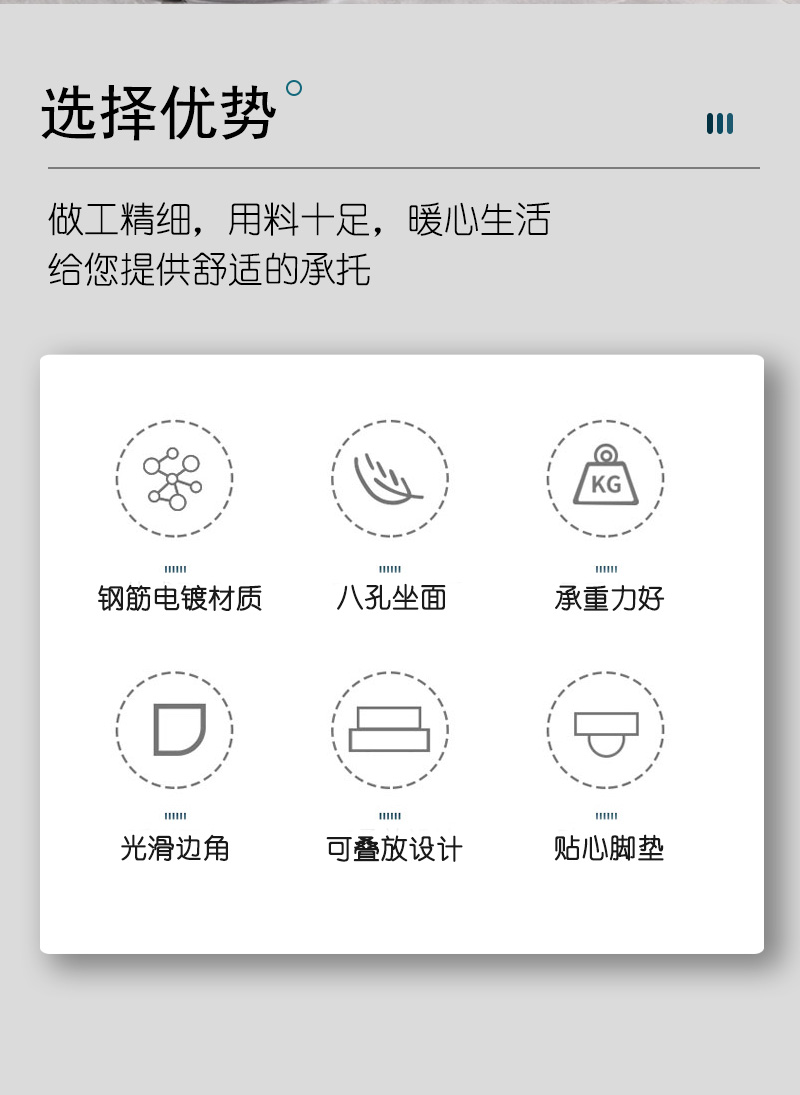 选择优势

做工精细，用料十足，暖心生活
给您提供舒适的承托

KG

钢筋电镀材质

八孔坐面

承重力好

光滑边角

可叠放设计

贴心脚垫