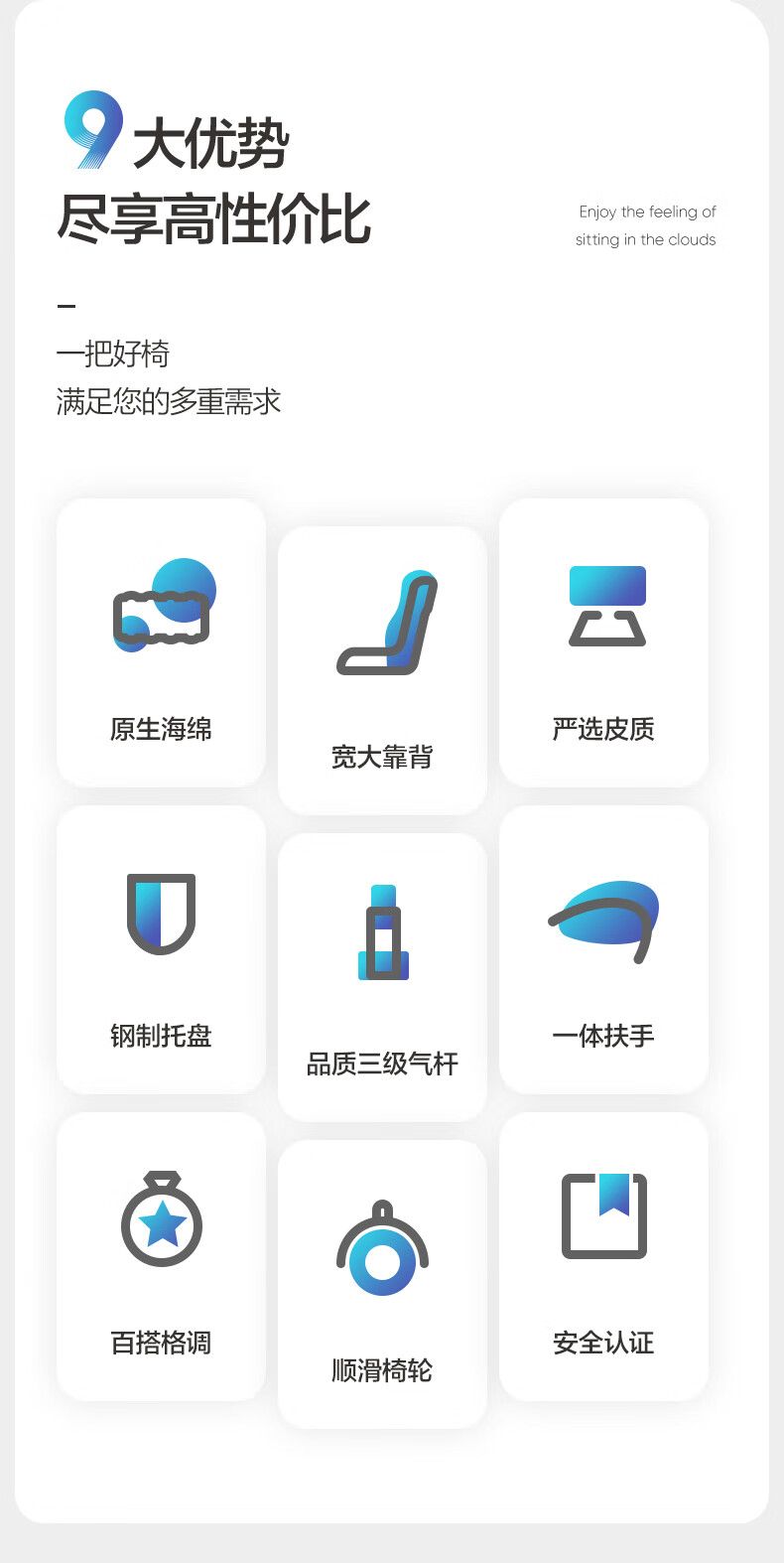 9大优势
尽享高性价比

Enjoy the feeling of
sitting in the clouds

-
一把好椅
满足您的多重需求

原生海绵

宽大靠背

严选皮质

钢制托盘

品质三级气杆

一体扶手

百搭格调

顺滑椅轮

安全认证