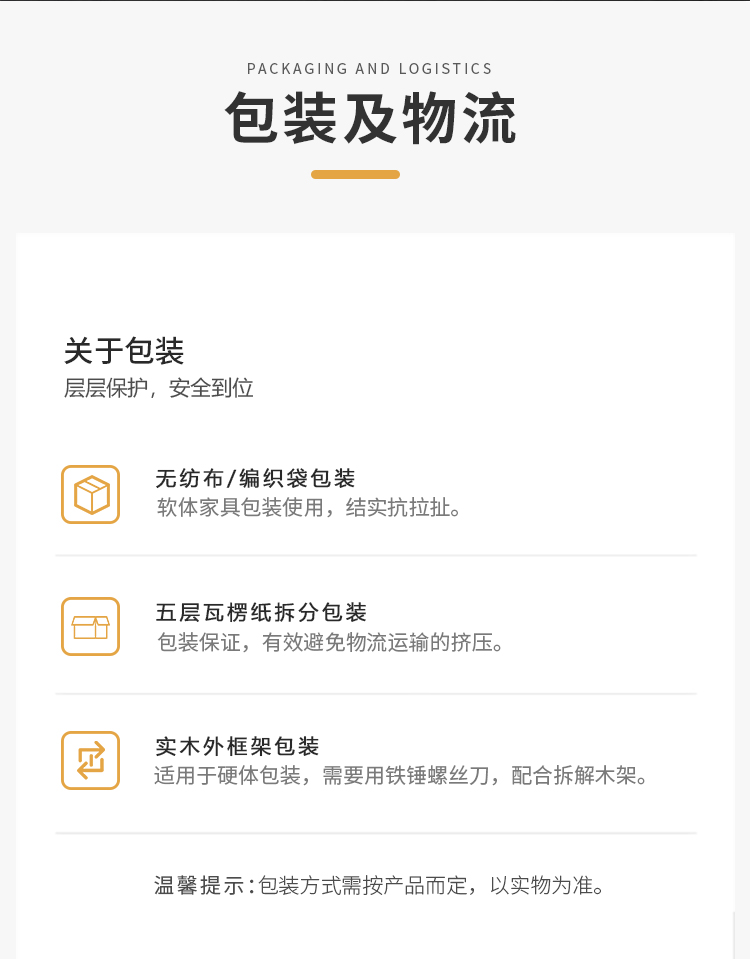 PACKAGING AND LOGISTICS

包装及物流

关于包装
层层保护，安全到位

无纺布/编织袋包装
软体家具包装使用，结实抗拉扯。

五层瓦楞纸拆分包装
包装保证，有效避免物流运输的挤压。

实木外框架包装
适用于硬体包装，需要用铁锤螺丝刀，配合拆解木架。

温馨提示:包装方式需按产品而定，以实物为准。