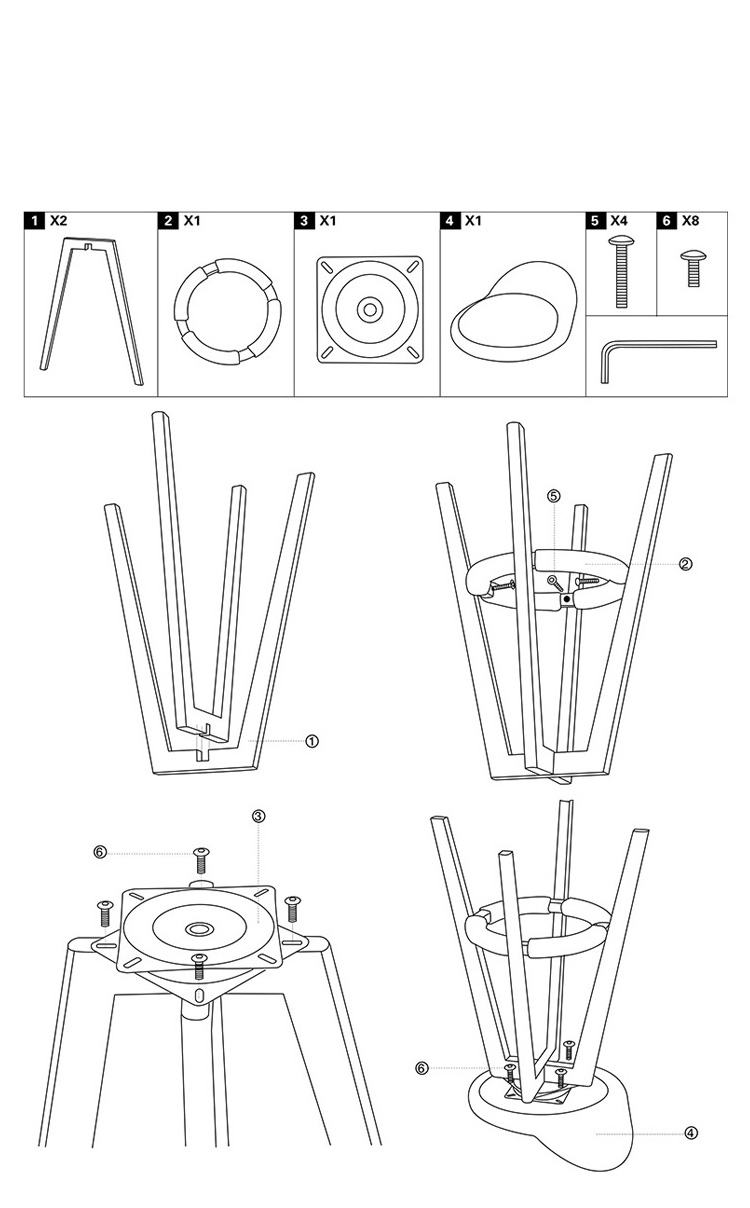 1 X2
2 X1
3 X1
4 X1
5 X4
6 X8

①

⑤
②

③
⑥

⑥
④