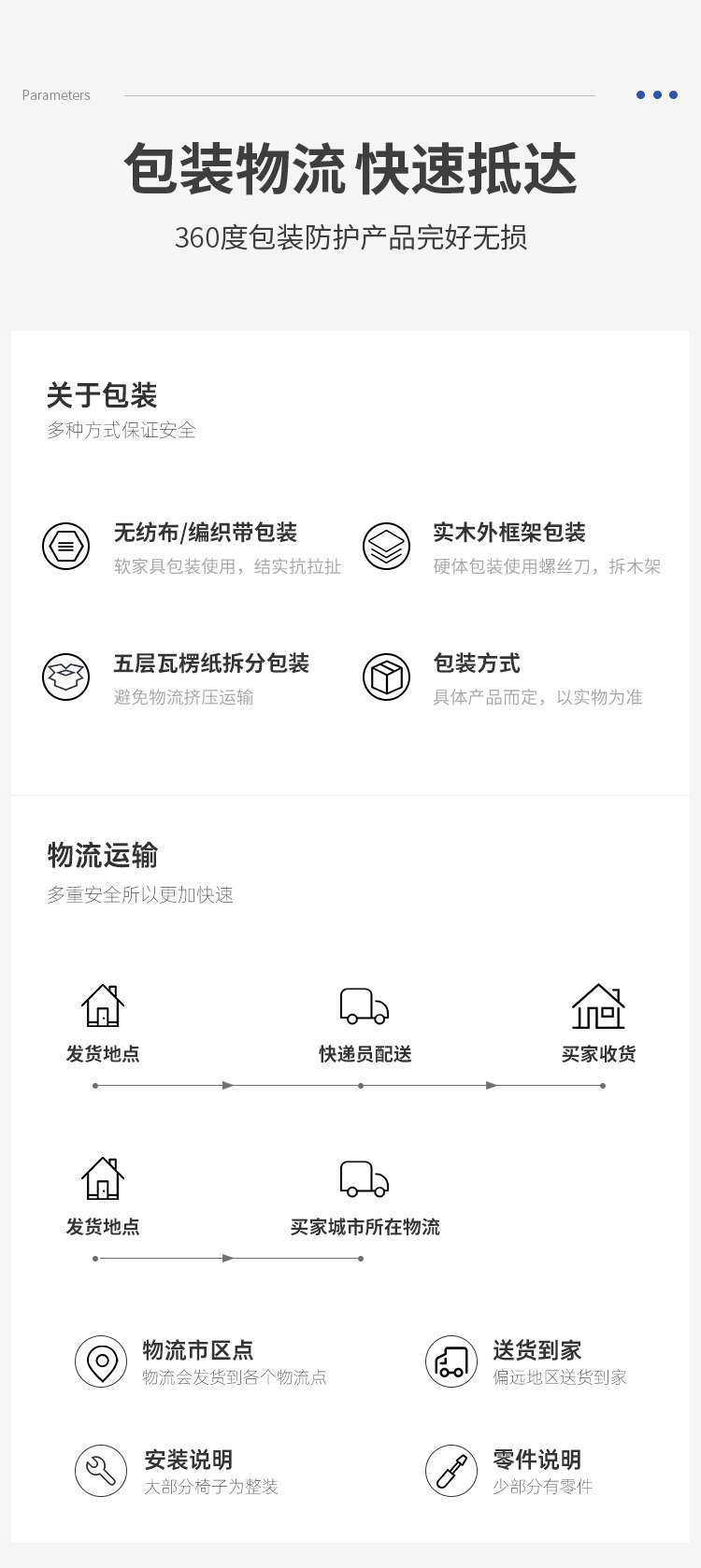 Parameters

包装物流 快速抵达

360度包装防护产品完好无损

关于包装

多种方式保证安全

无纺布/编织带包装

软家具包装使用，结实抗拉扯

实木外框架包装

硬体包装使用螺丝刀，拆木架

五层瓦楞纸拆分包装

避免物流挤压运输

包装方式

具体产品而定，以实物为准

物流运输

多重安全所以更加快速

发货地点

快递员配送

买家收货

发货地点

买家城市所在物流

物流市区点

物流会发货到各个物流点

送货到家

偏远地区送货到家

安装说明

大部分椅子为整装

零件说明

少部分有零件