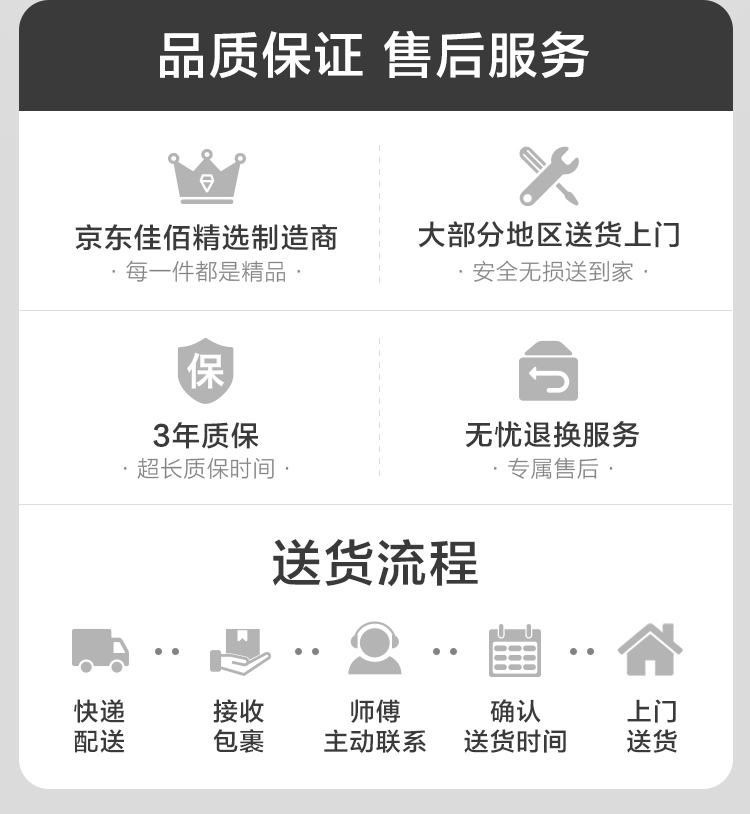 品质保证 售后服务

京东佳佰精选制造商
· 每一件都是精品 ·

大部分地区送货上门
· 安全无损送到家 ·

保

3年质保
· 超长质保时间 ·

无忧退换服务
· 专属售后 ·

送货流程

快递
配送

接收
包裹

师傅
主动联系

确认
送货时间

上门
送货