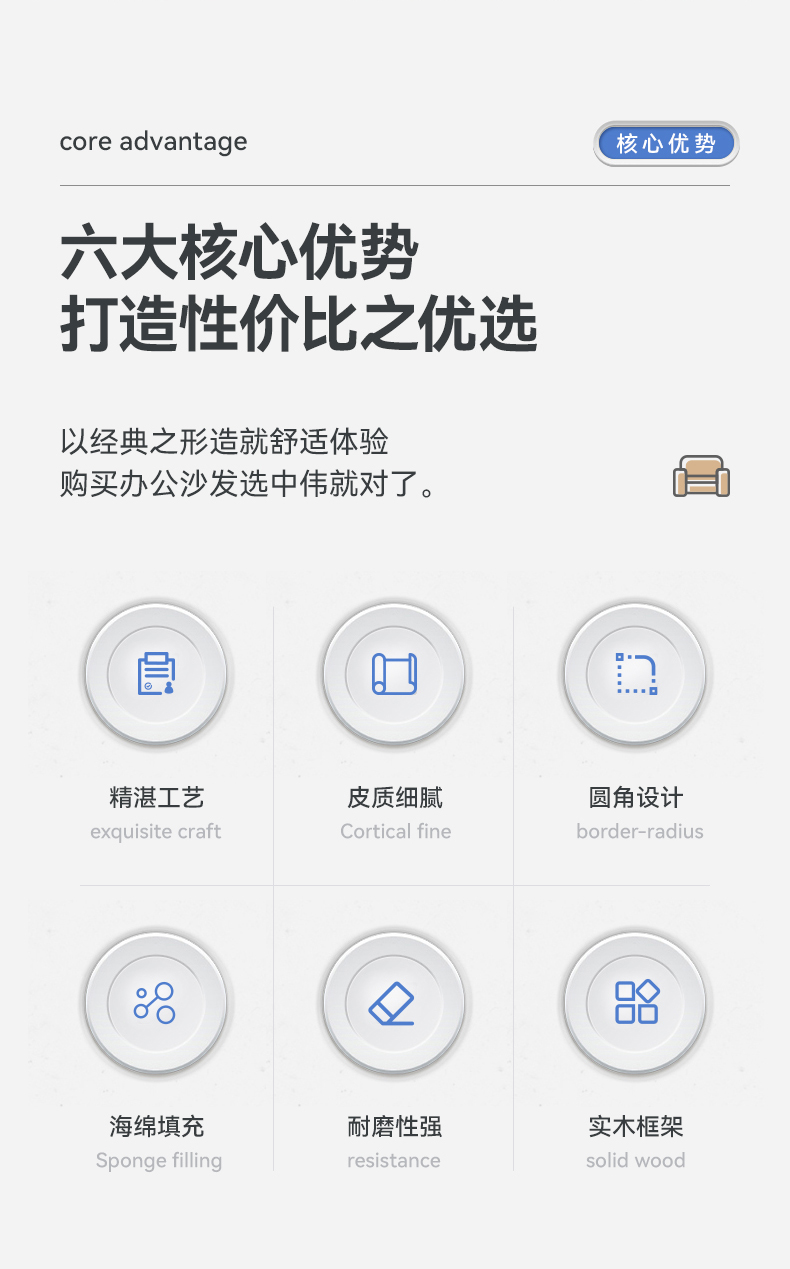 core advantage

核心优势

六大核心优势
打造性价比之优选

以经典之形造就舒适体验
购买办公沙发选中伟就对了。

精湛工艺
exquisite craft

皮质细腻
Cortical fine

圆角设计
border-radius

海绵填充
Sponge filling

耐磨性强
resistance

实木框架
solid wood