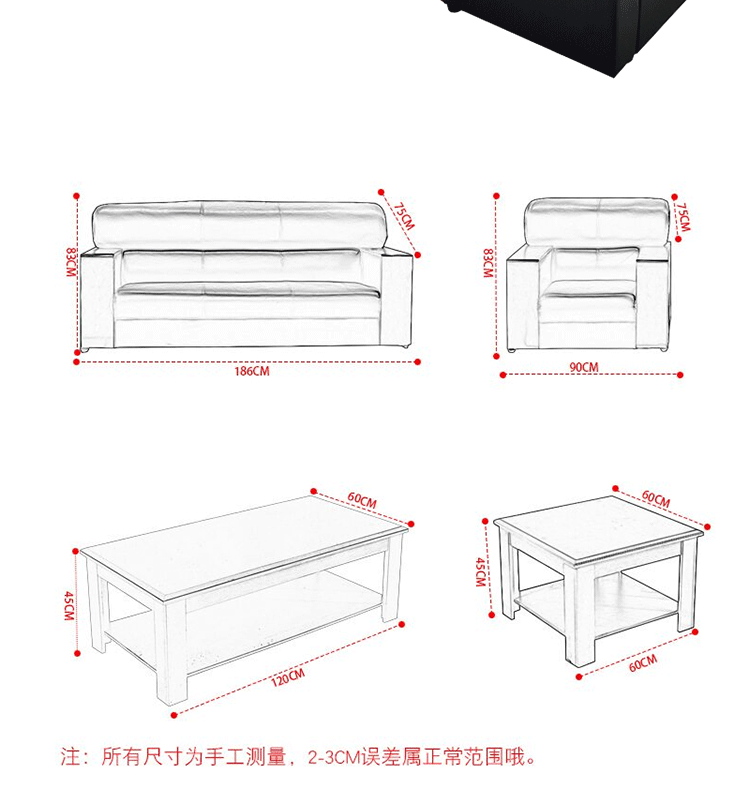 83CM
75CM
186CM
83CM
75CM
90CM
60CM
45CM
120CM
60CM
45CM
60CM
注：所有尺寸为手工测量，2-3CM误差属正常范围哦。