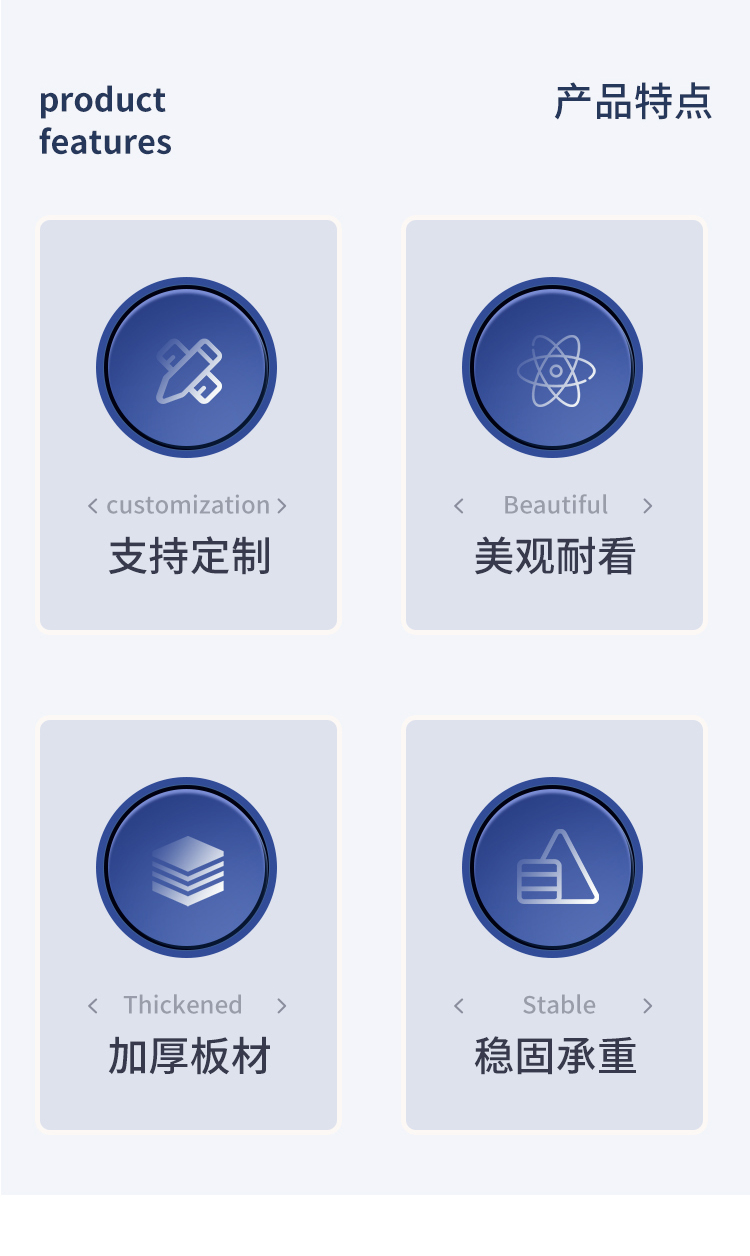 product
features

产品特点

< customization >
支持定制

< Beautiful >
美观耐看

< Thickened >
加厚板材

< Stable >
稳固承重