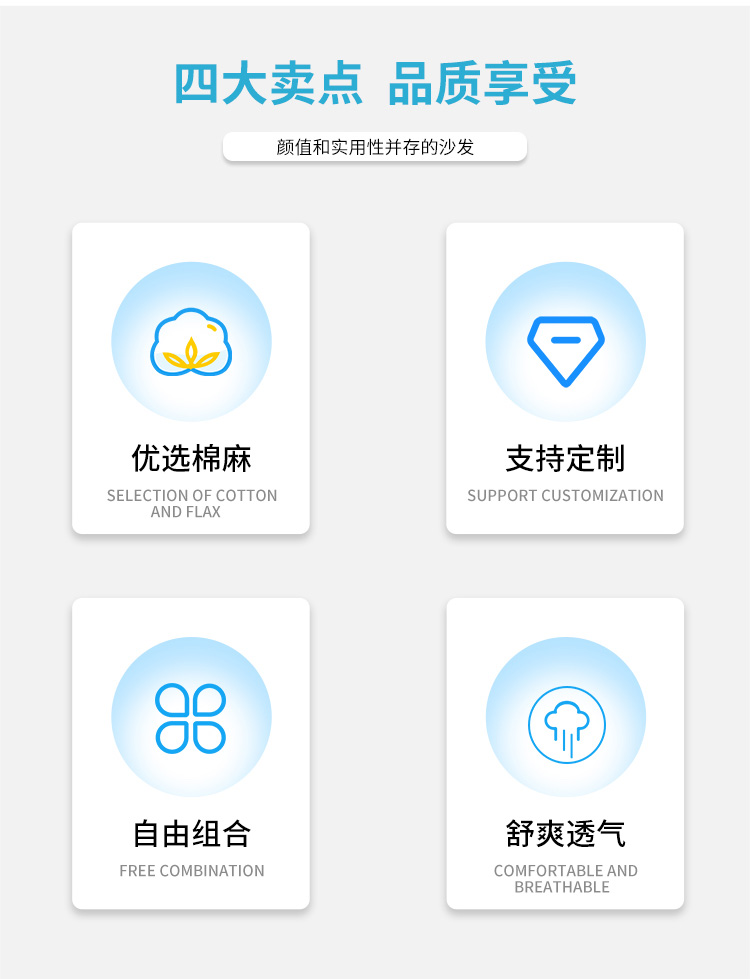 四大卖点 品质享受

颜值和实用性并存的沙发

优选棉麻

SELECTION OF COTTON AND FLAX

支持定制

SUPPORT CUSTOMIZATION

自由组合

FREE COMBINATION

舒爽透气

COMFORTABLE AND BREATHABLE