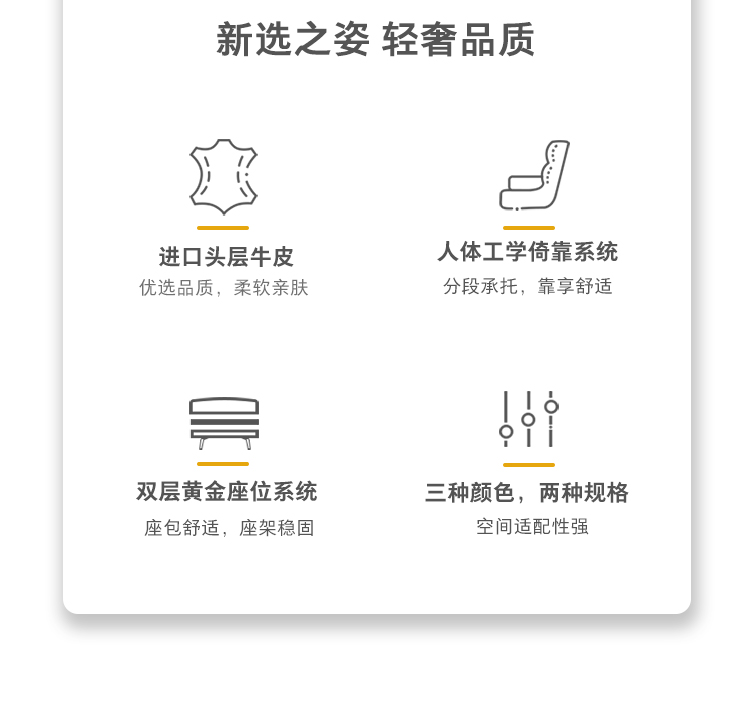 新选之姿 轻奢品质

进口头层牛皮
优选品质，柔软亲肤

人体工学倚靠系统
分段承托，靠享舒适

双层黄金座位系统
座包舒适，座架稳固

三种颜色，两种规格
空间适配性强