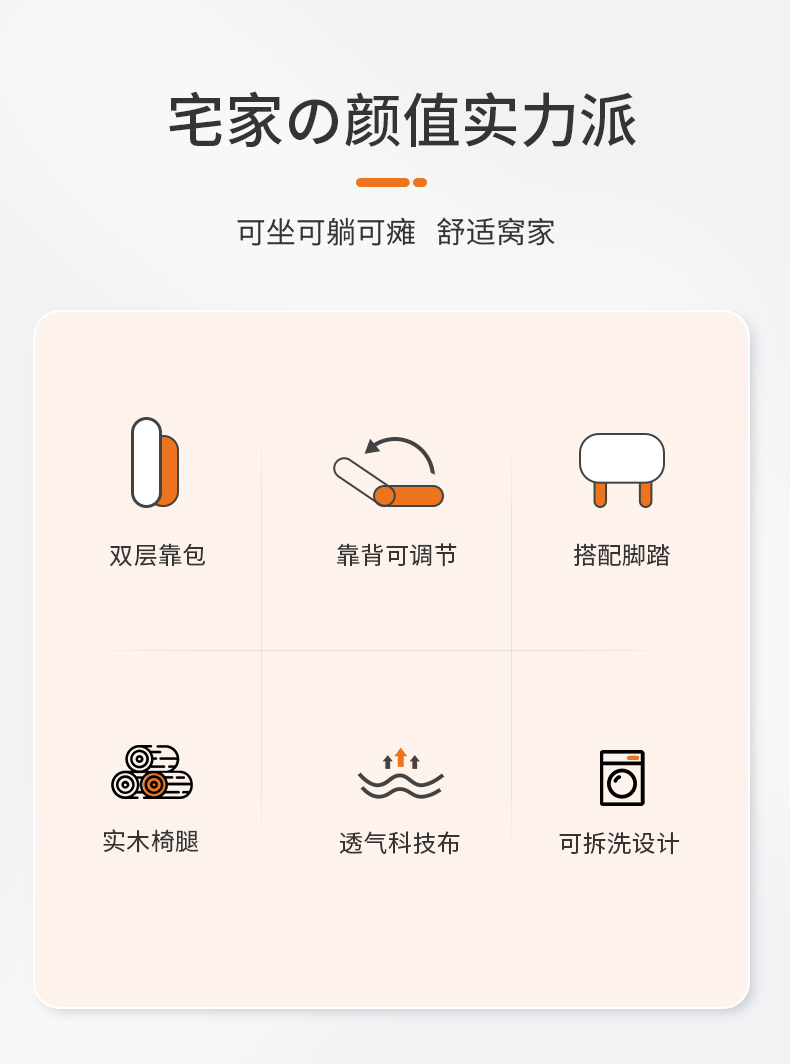 宅家の颜值实力派

可坐可躺可瘫 舒适窝家

双层靠包

靠背可调节

搭配脚踏

实木椅腿

透气科技布

可拆洗设计