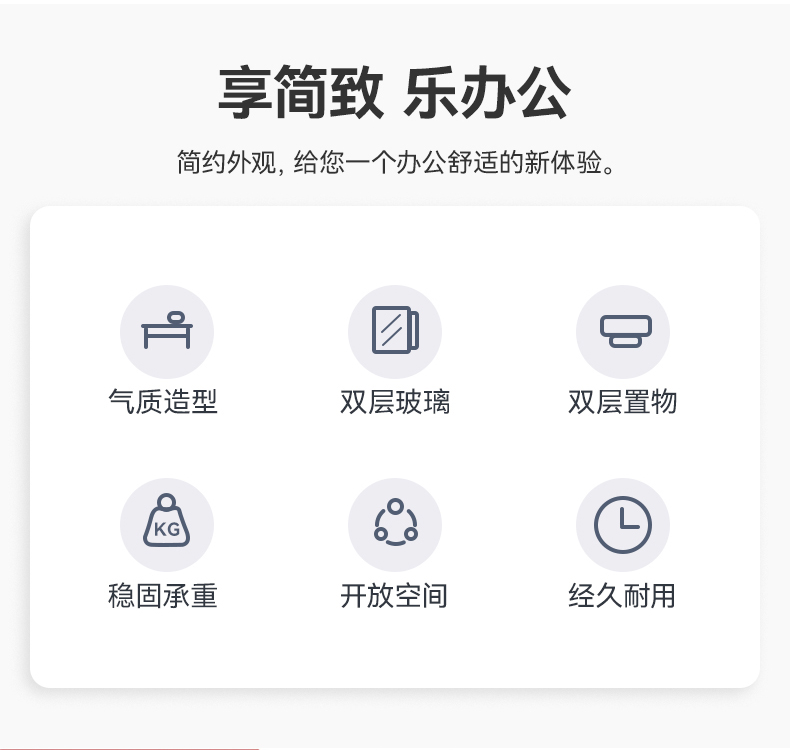 享简致 乐办公

简约外观，给您一个办公舒适的新体验。

气质造型

双层玻璃

双层置物

KG

稳固承重

开放空间

经久耐用