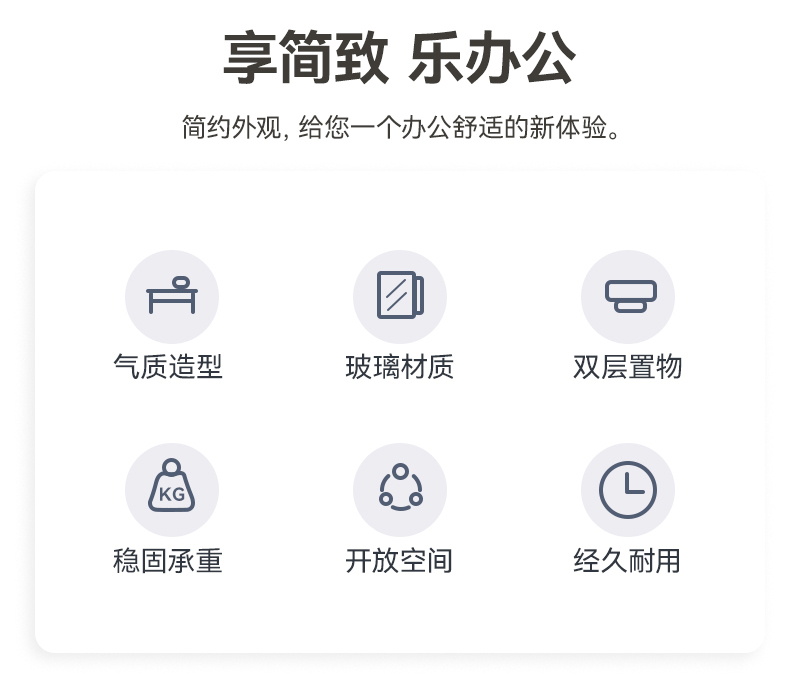 享简致 乐办公

简约外观，给您一个办公舒适的新体验。

气质造型

玻璃材质

双层置物

KG

稳固承重

开放空间

经久耐用