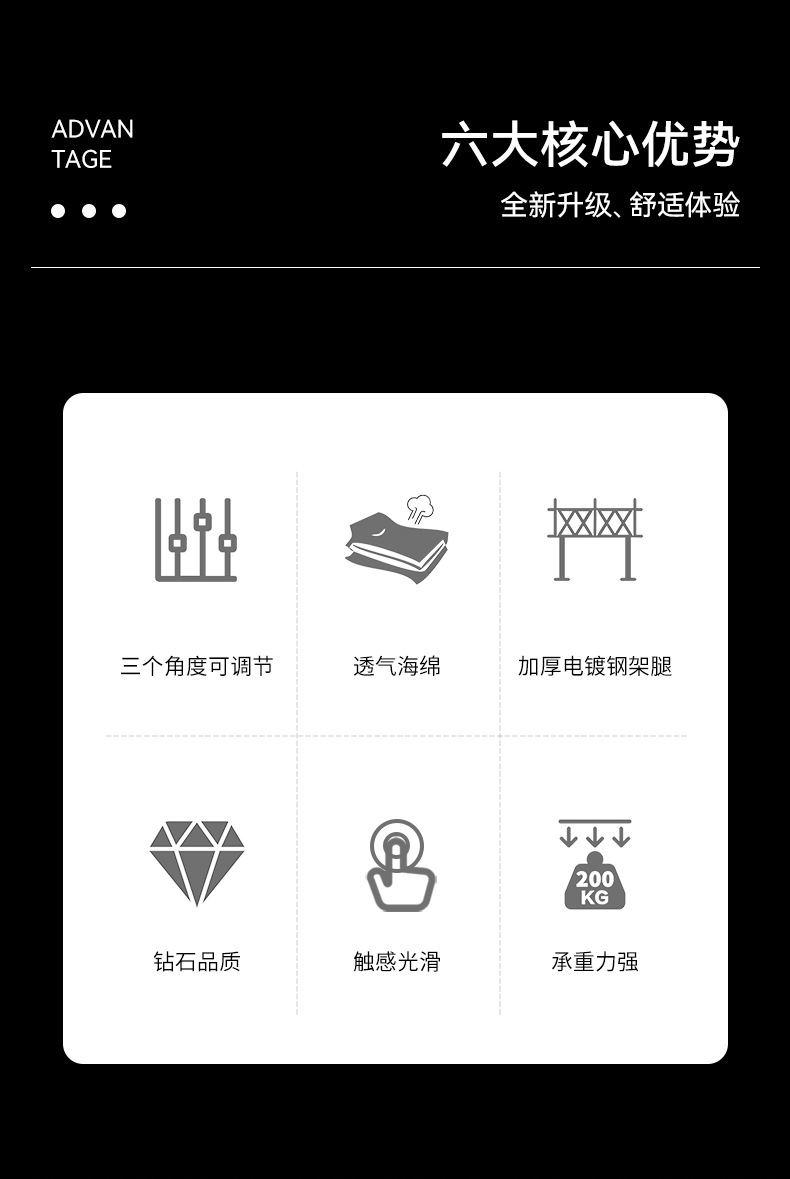 ADVAN
TAGE

六大核心优势

全新升级、舒适体验

三个角度可调节

透气海绵

加厚电镀钢架腿

钻石品质

触感光滑

200
KG

承重力强