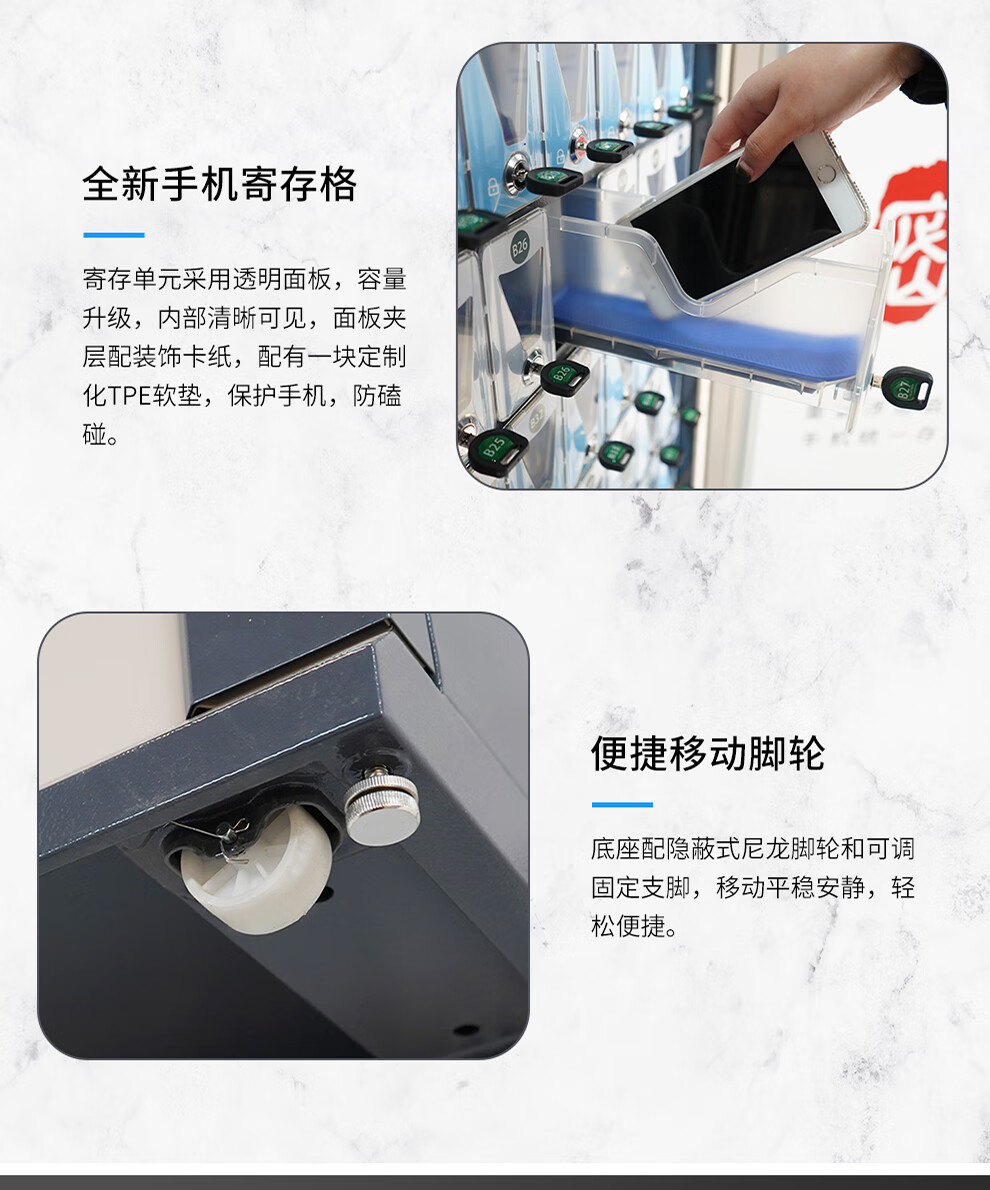 全新手机寄存格

寄存单元采用透明面板，容量升级，内部清晰可见，面板夹层配装饰卡纸，配有一块定制化TPE软垫，保护手机，防磕碰。

B26

B26

B27

B25

便捷移动脚轮

底座配隐蔽式尼龙脚轮和可调固定支脚，移动平稳安静，轻松便捷。