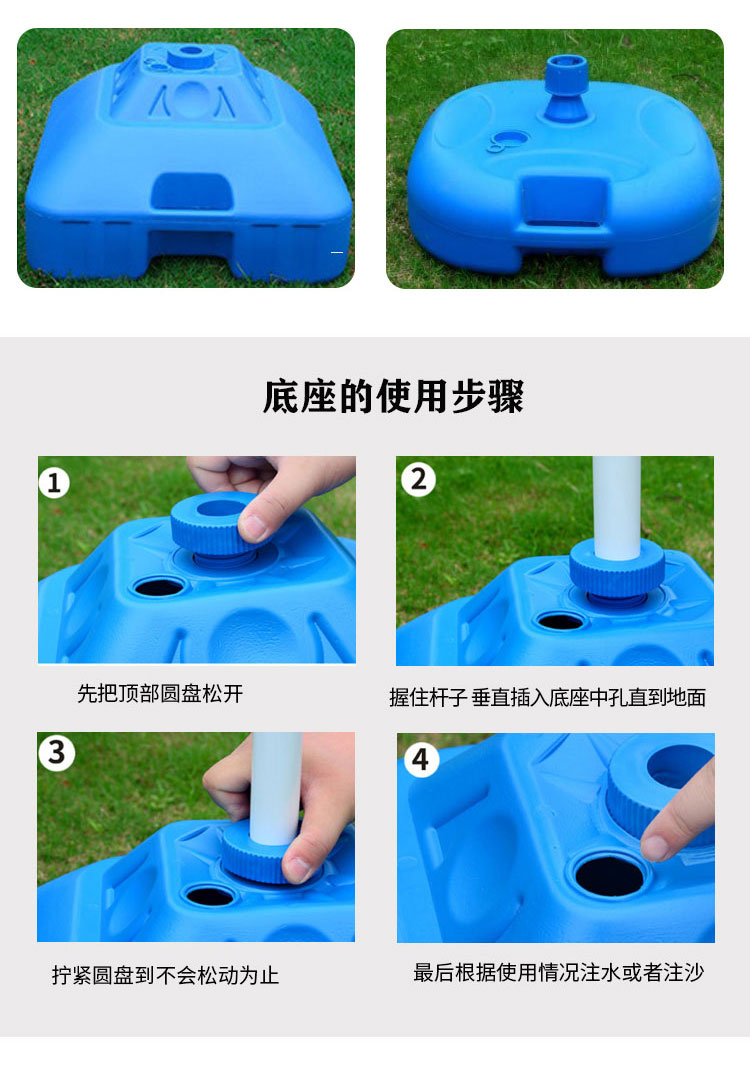 底座的使用步骤

1

先把顶部圆盘松开

2

握住杆子 垂直插入底座中孔直到地面

3

拧紧圆盘到不会松动为止

4

最后根据使用情况注水或者注沙