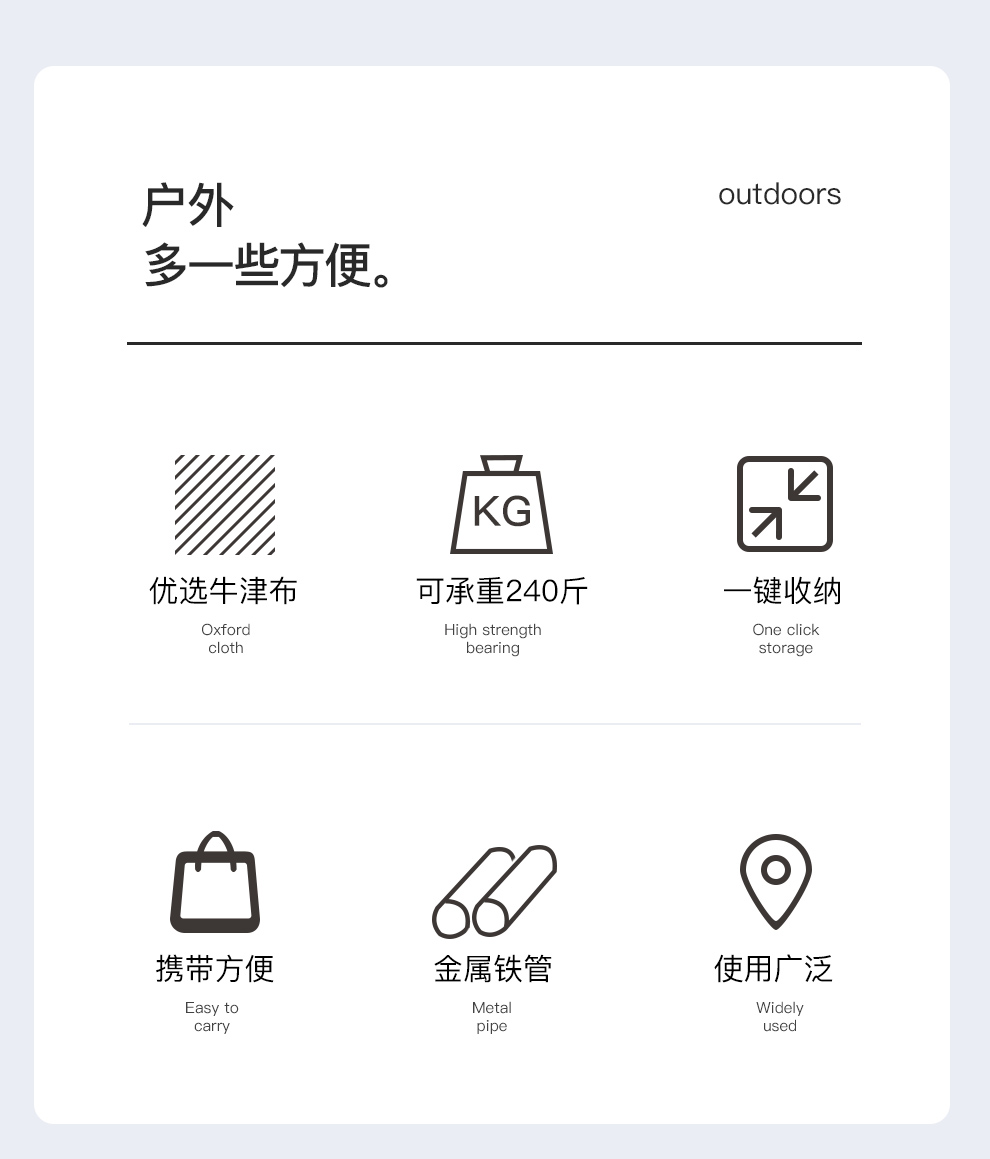 户外
多一些方便。

outdoors

KG

优选牛津布
Oxford cloth

可承重240斤
High strength bearing

一键收纳
One click storage

携带方便
Easy to carry

金属铁管
Metal pipe

使用广泛
Widely used