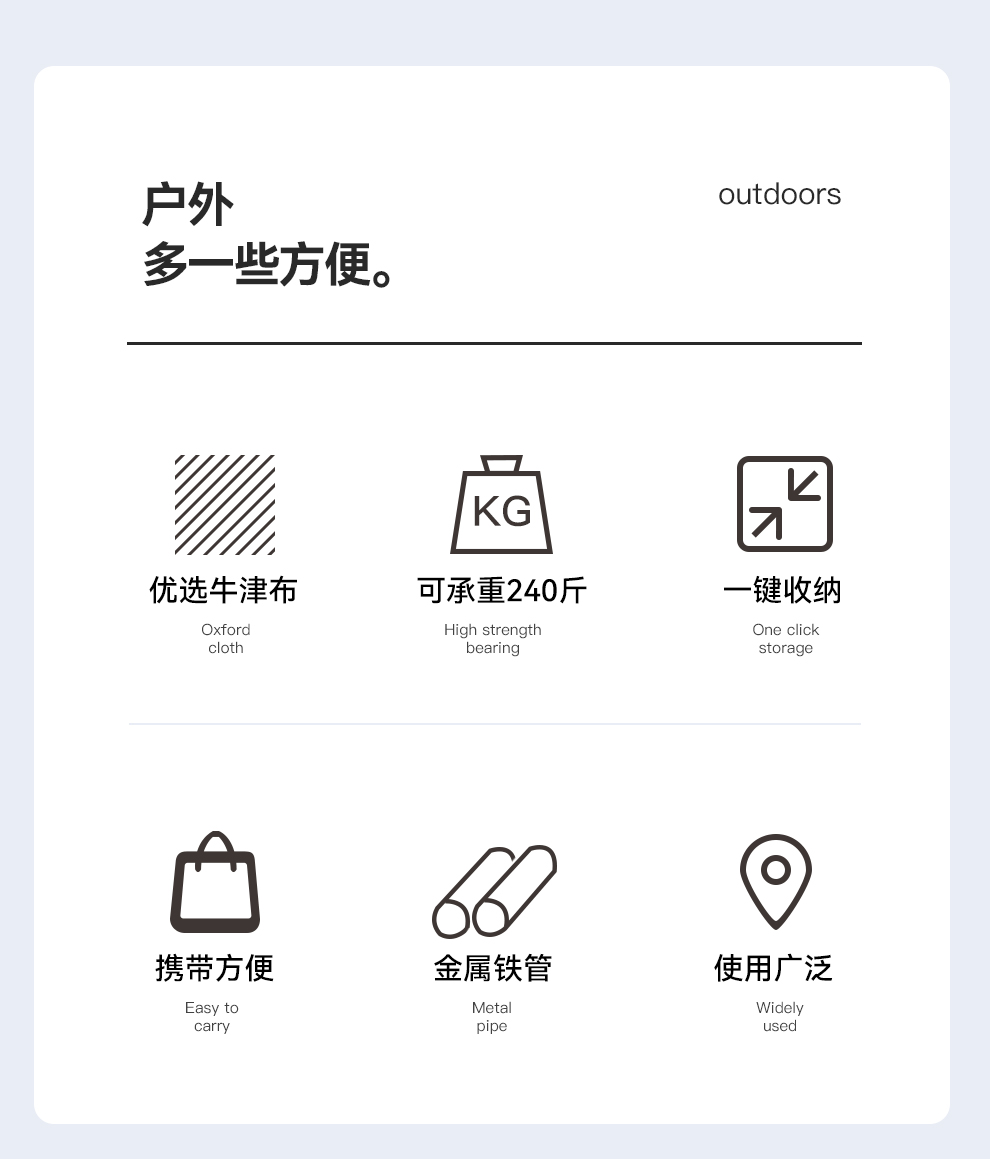 户外
多一些方便。

outdoors

KG

优选牛津布
Oxford cloth

可承重240斤
High strength bearing

一键收纳
One click storage

携带方便
Easy to carry

金属铁管
Metal pipe

使用广泛
Widely used