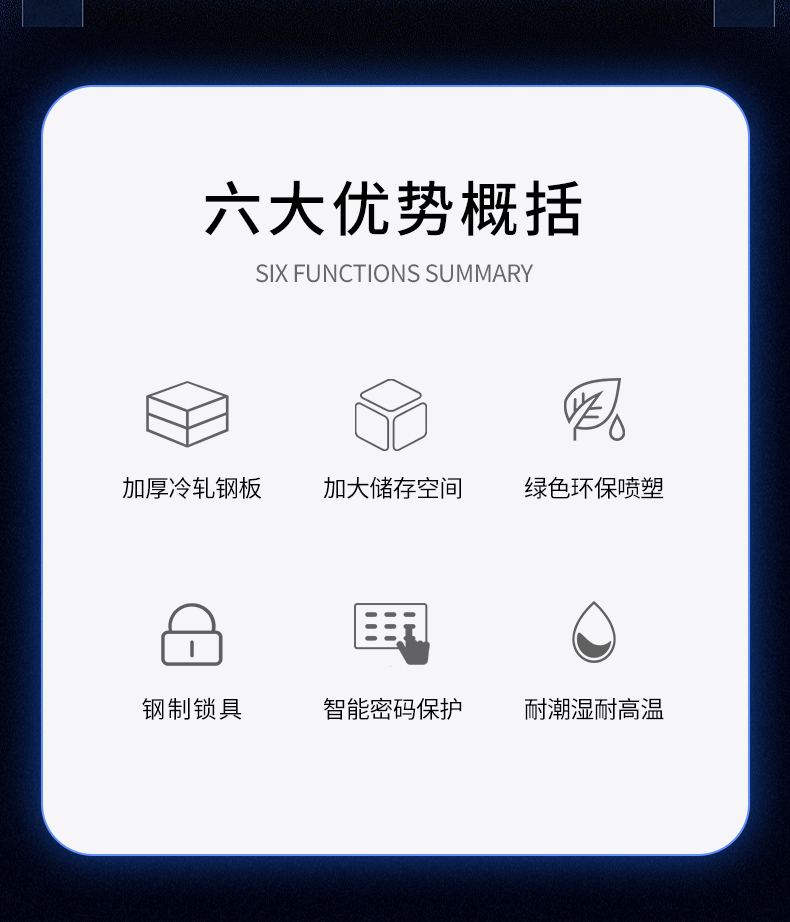 六大优势概括

SIX FUNCTIONS SUMMARY

加厚冷轧钢板

加大储存空间

绿色环保喷塑

钢制锁具

智能密码保护

耐潮湿耐高温