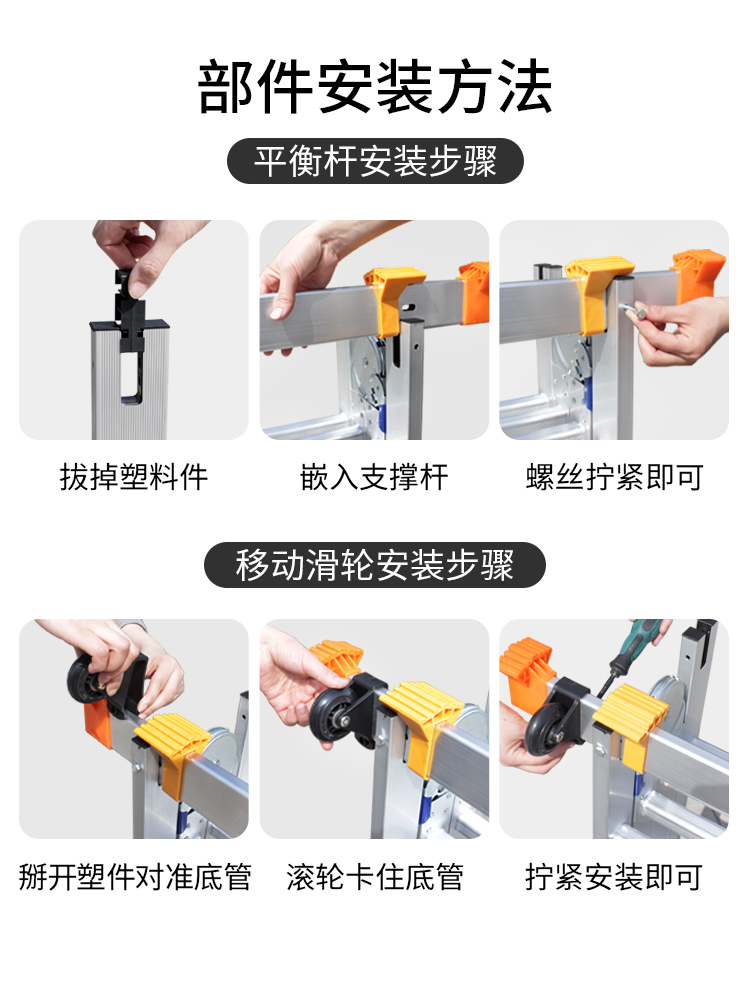 部件安装方法

平衡杆安装步骤

拔掉塑料件

嵌入支撑杆

螺丝拧紧即可

移动滑轮安装步骤

掰开塑件对准底管

滚轮卡住底管

拧紧安装即可