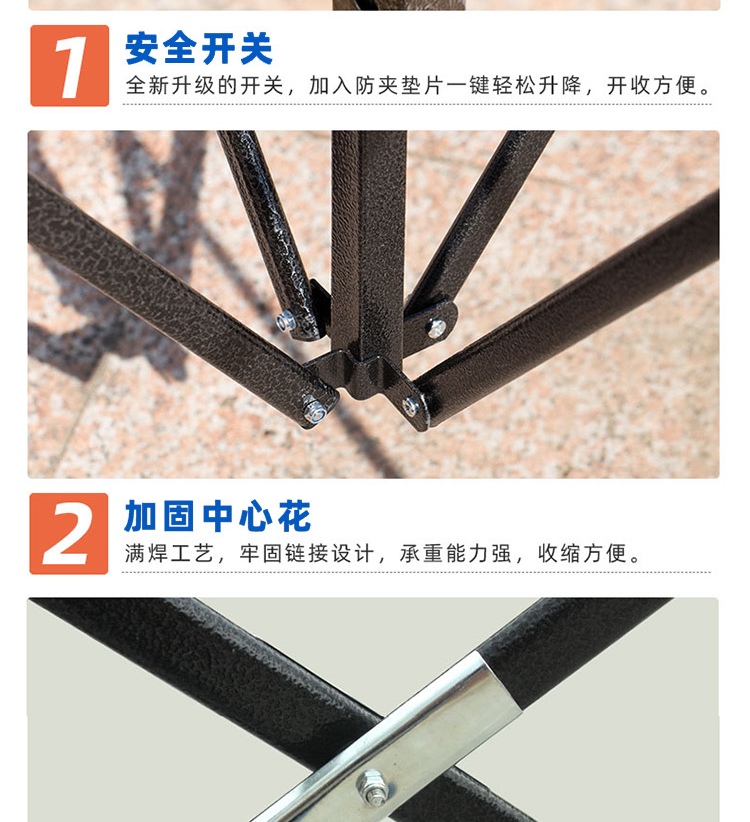 1
安全开关
全新升级的开关，加入防夹垫片一键轻松升降，开收方便。

2
加固中心花
满焊工艺，牢固链接设计，承重能力强，收缩方便。